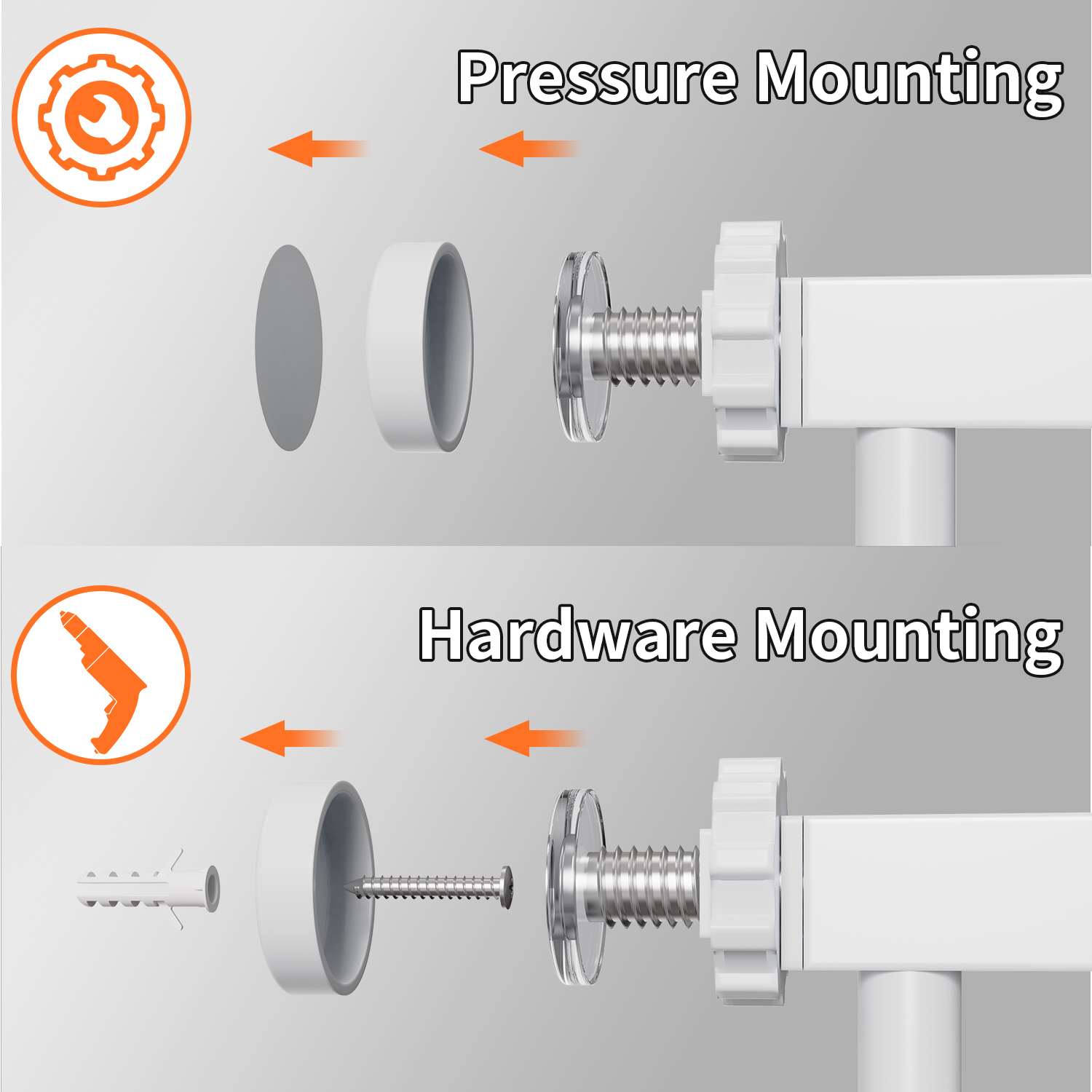 Pressure Mounting

Hardware Mounting