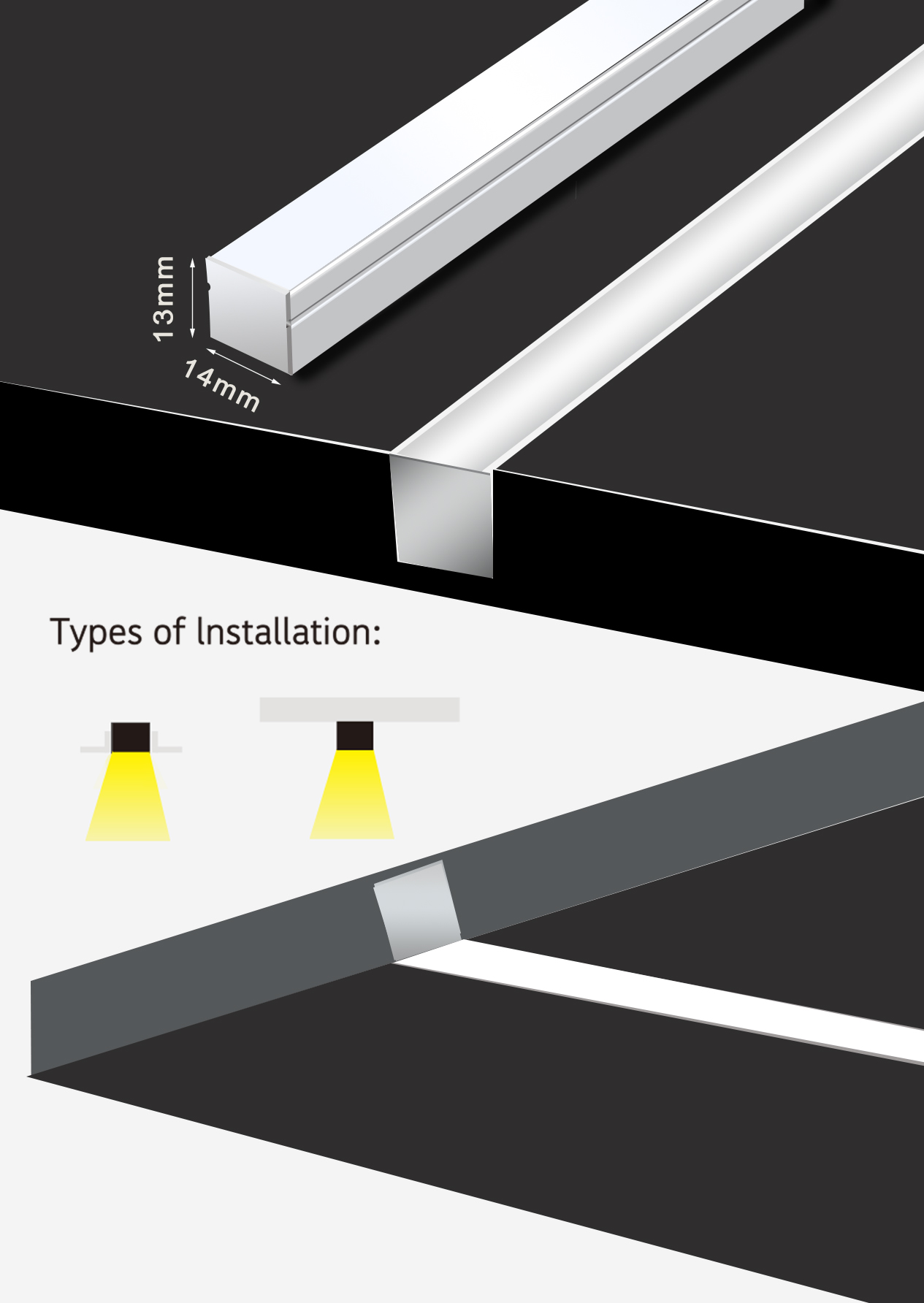 13mm

14mm

Types of Installation: