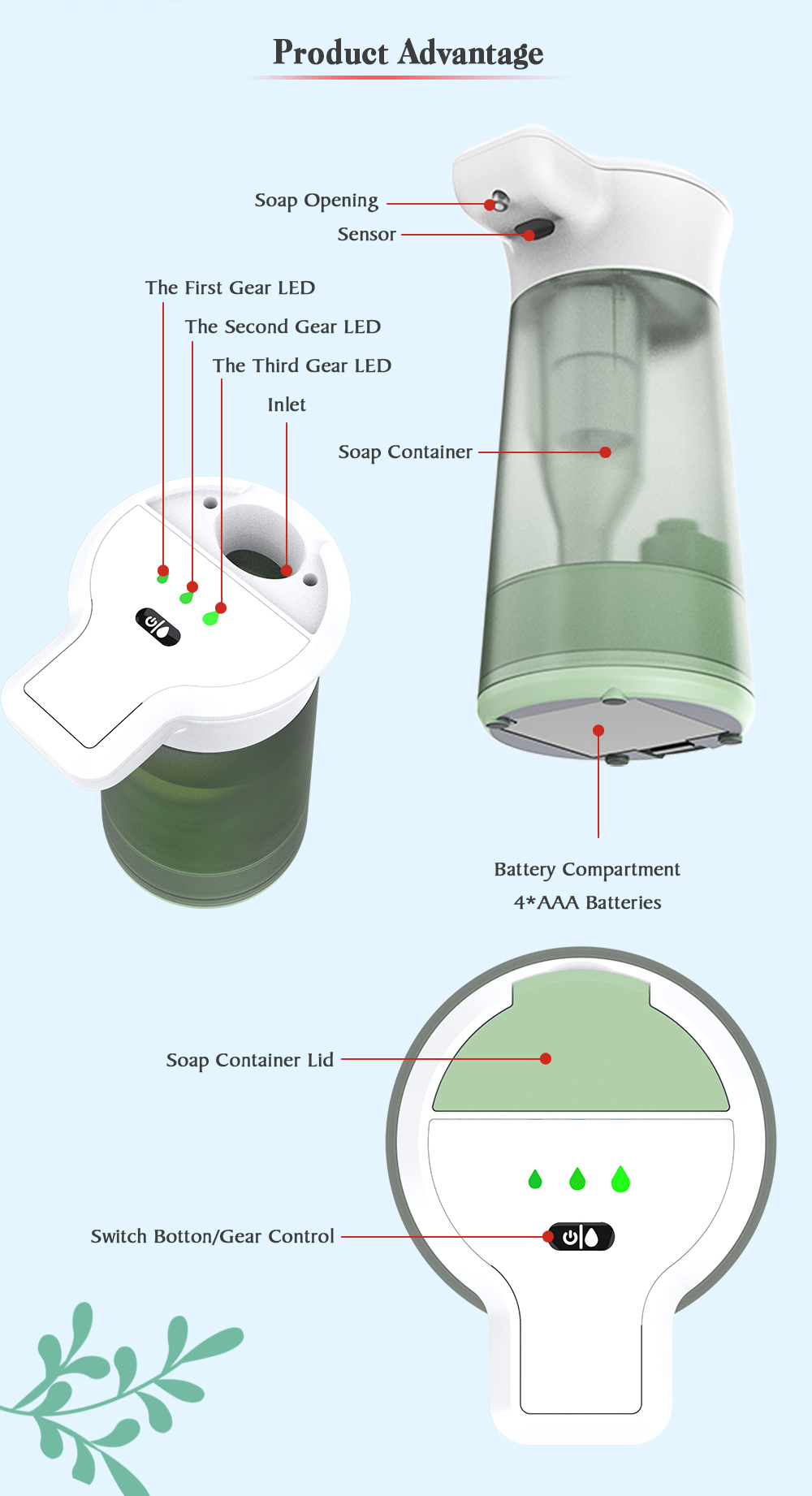 Product Advantage

Soap Opening

Sensor

The First Gear LED

The Second Gear LED

The Third Gear LED

Inlet

Soap Container

Battery Compartment
4*AAA Batteries

Soap Container Lid

Switch Botton/Gear Control