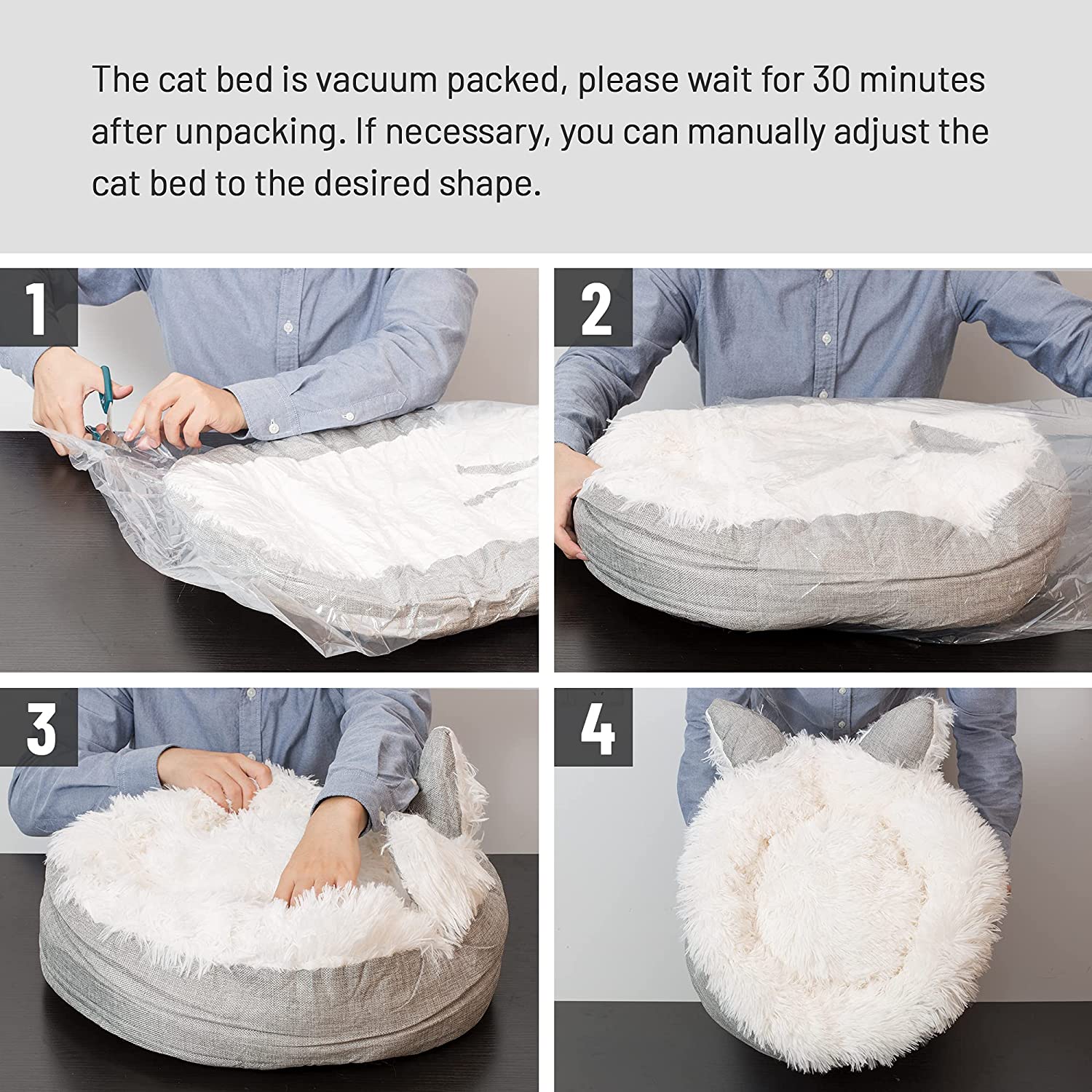 The cat bed is vacuum packed, please wait for 30 minutes after unpacking. If necessary, you can manually adjust the cat bed to the desired shape.

1

2

3

4