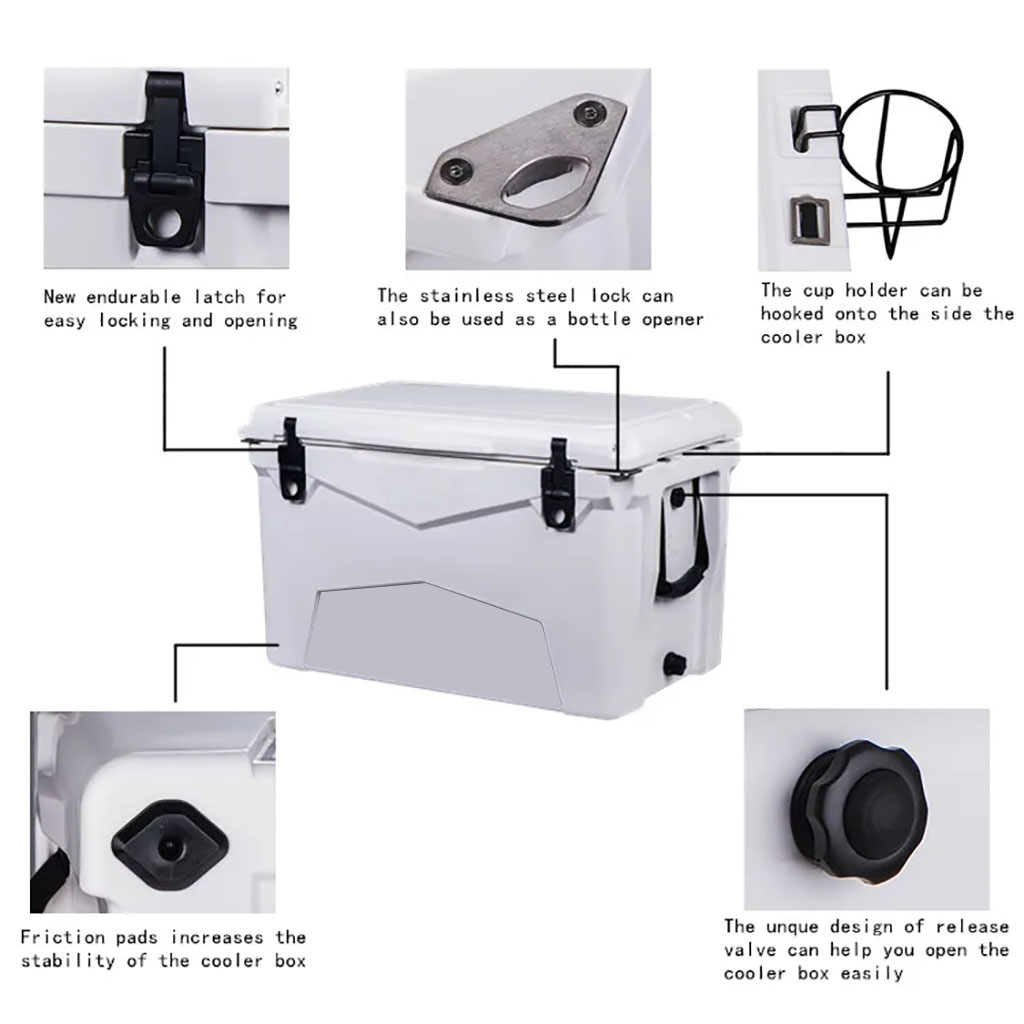 New endurable latch for easy locking and opening

The stainless steel lock can also be used as a bottle opener

The cup holder can be hooked onto the side the cooler box

Friction pads increases the stability of the cooler box

The unque design of release valve can help you open the cooler box easily