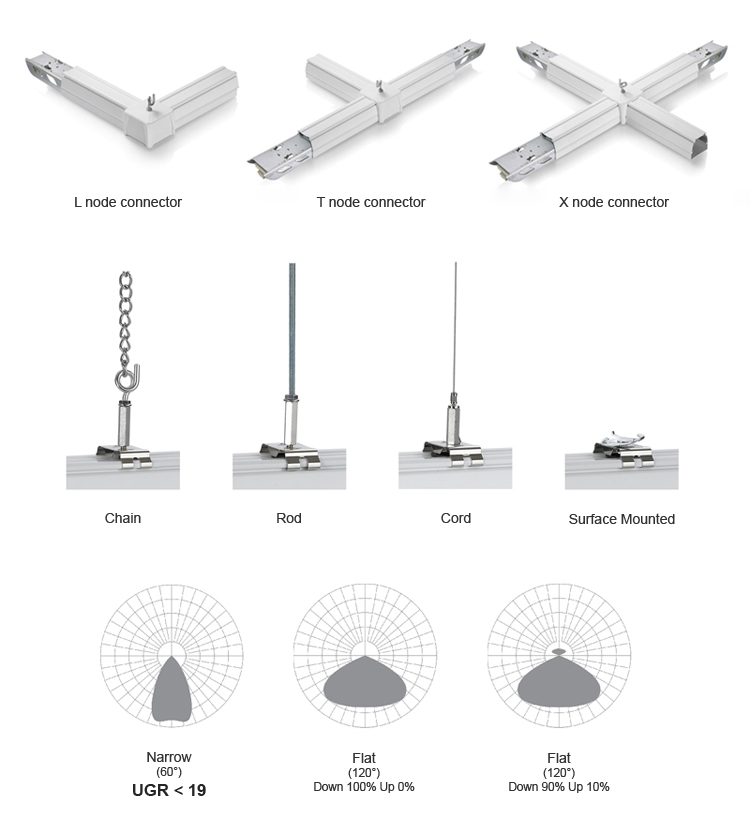 L node connector

T node connector

X node connector

Chain

Rod

Cord

Surface Mounted

Narrow
(60°)
UGR < 19

Flat
(120°)
Down 100% Up 0%

Flat
(120°)
Down 90% Up 10%