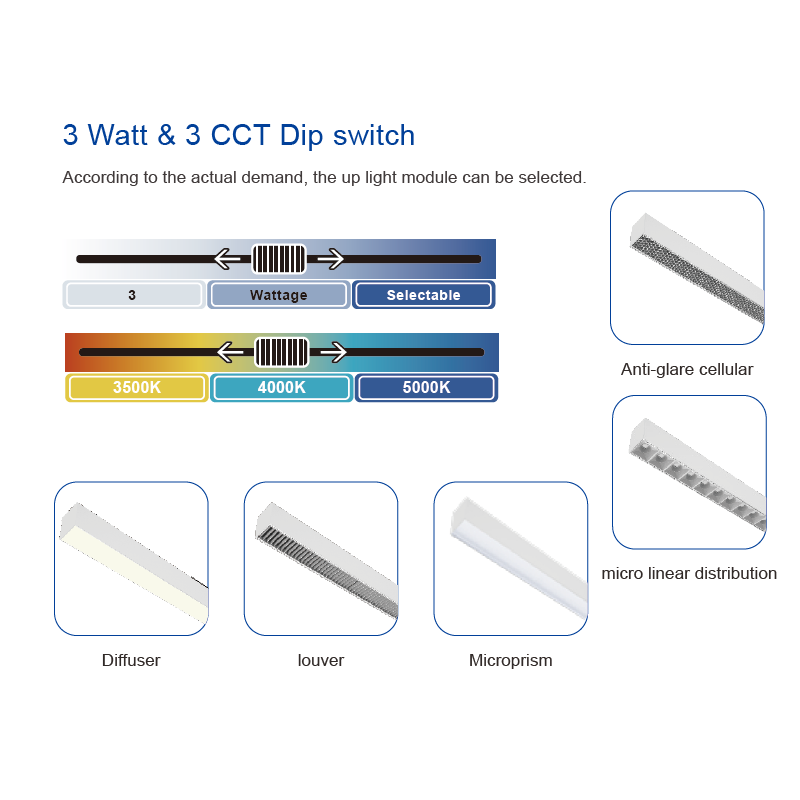 3 Watt & 3 CCT Dip switch

According to the actual demand, the up light module can be selected.

3 Wattage Selectable

3500K 4000K 5000K

Anti-glare cellular

micro linear distribution

Diffuser

louver

Microprism