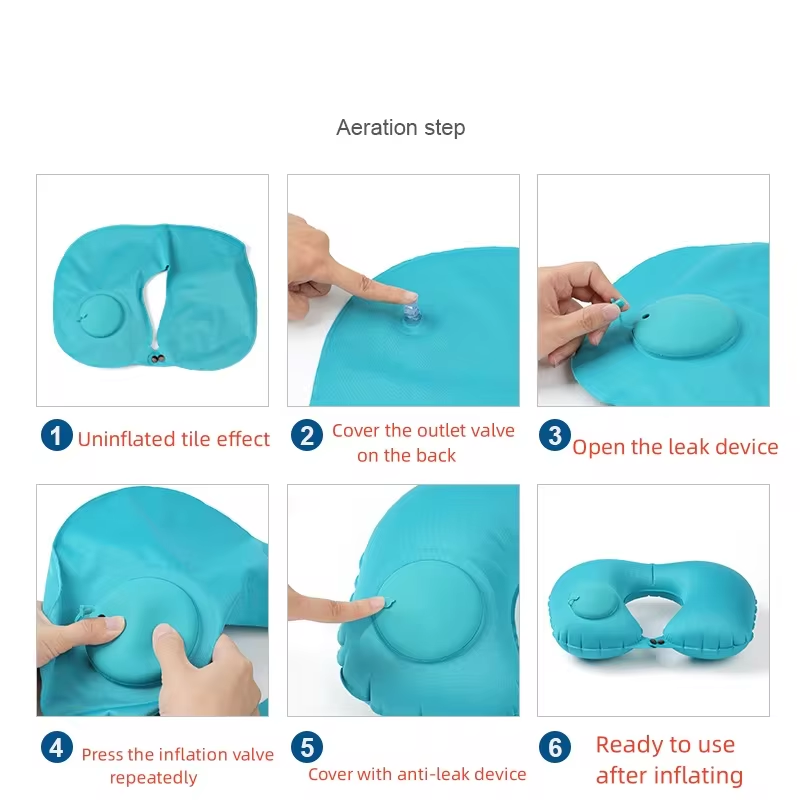 Aeration step

1 Uninflated tile effect

2 Cover the outlet valve on the back

3 Open the leak device

4 Press the inflation valve repeatedly

5 Cover with anti-leak device

6 Ready to use after inflating