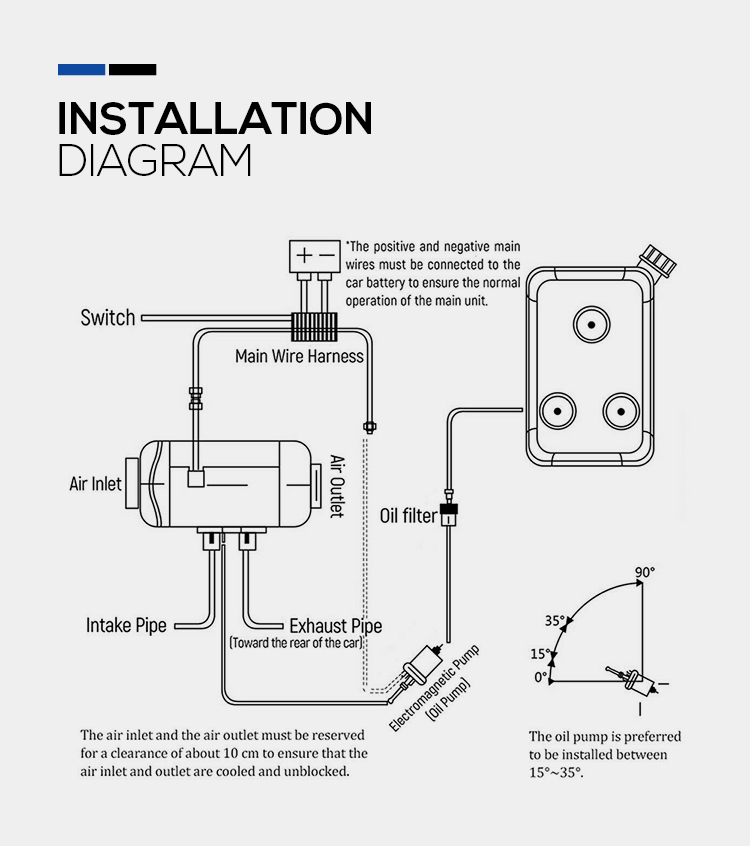 INSTALLATION
DIAGRAM

+ −

*The positive and negative main wires must be connected to the car battery to ensure the normal operation of the main unit.

Switch

Main Wire Harness

Air Inlet

Air Outlet

Oil filter

Intake Pipe

Exhaust Pipe
(Toward the rear of the car)

Electromagnetic Pump
(Oil Pump)

90°
35°
15°
0°

The air inlet and the air outlet must be reserved for a clearance of about 10 cm to ensure that the air inlet and outlet are cooled and unblocked.

The oil pump is preferred to be installed between 15°~35°.