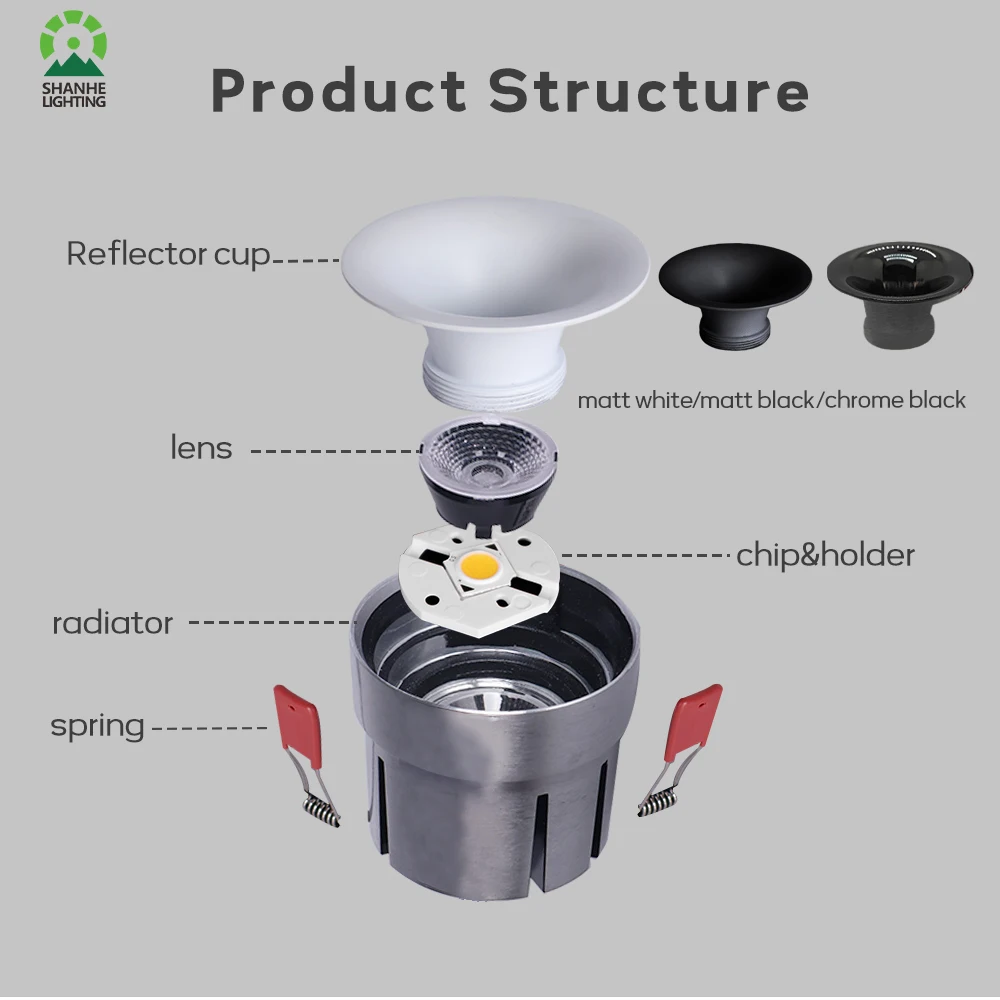 SHANHE LIGHTING

Product Structure

Reflector cup

matt white/matt black/chrome black

lens

chip&holder

radiator

spring