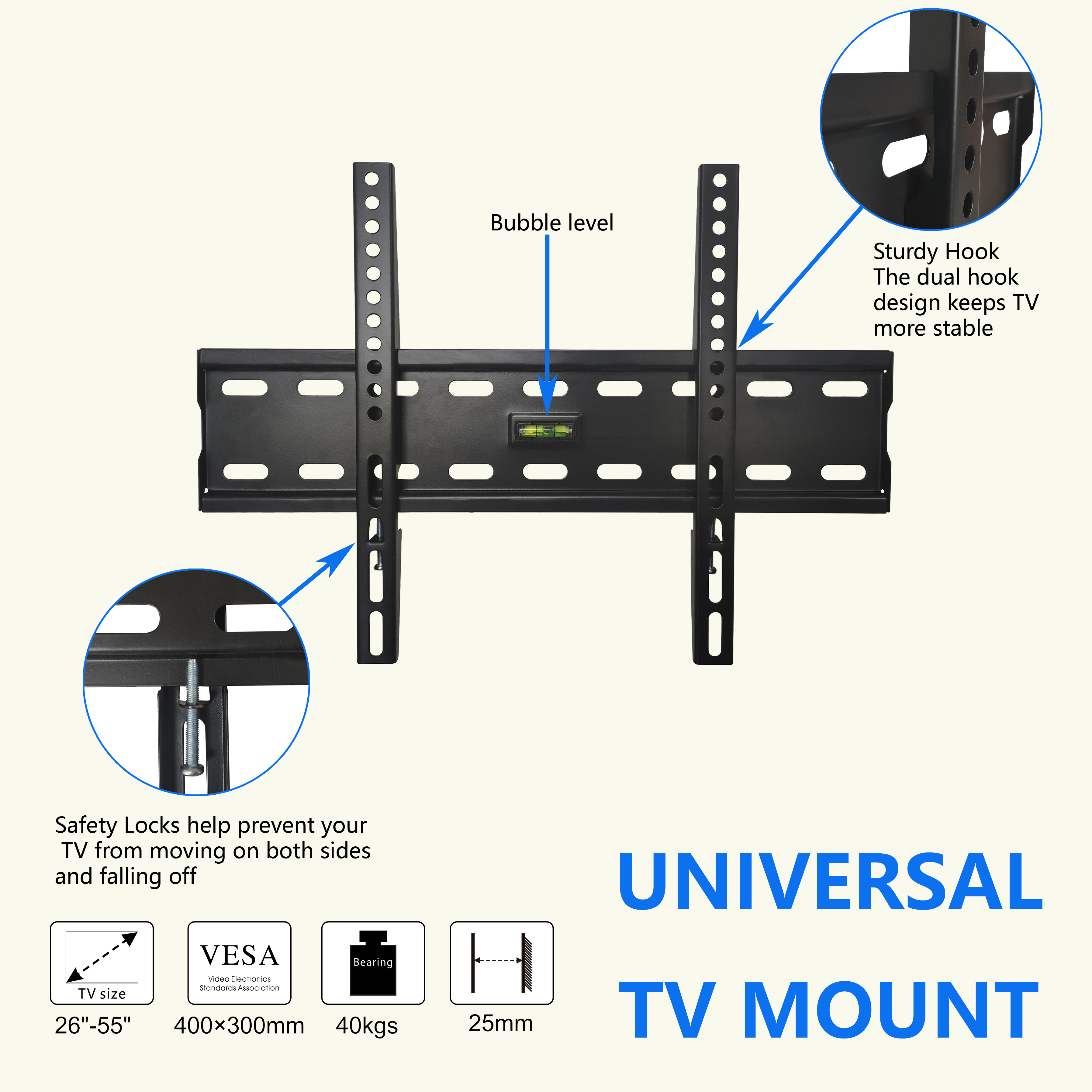 Bubble level

Sturdy Hook
The dual hook design keeps TV more stable

Safety Locks help prevent your TV from moving on both sides and falling off

TV size
26"-55"

VESA
Video Electronics Standards Association
400×300mm

Bearing
40kgs

25mm

UNIVERSAL
TV MOUNT