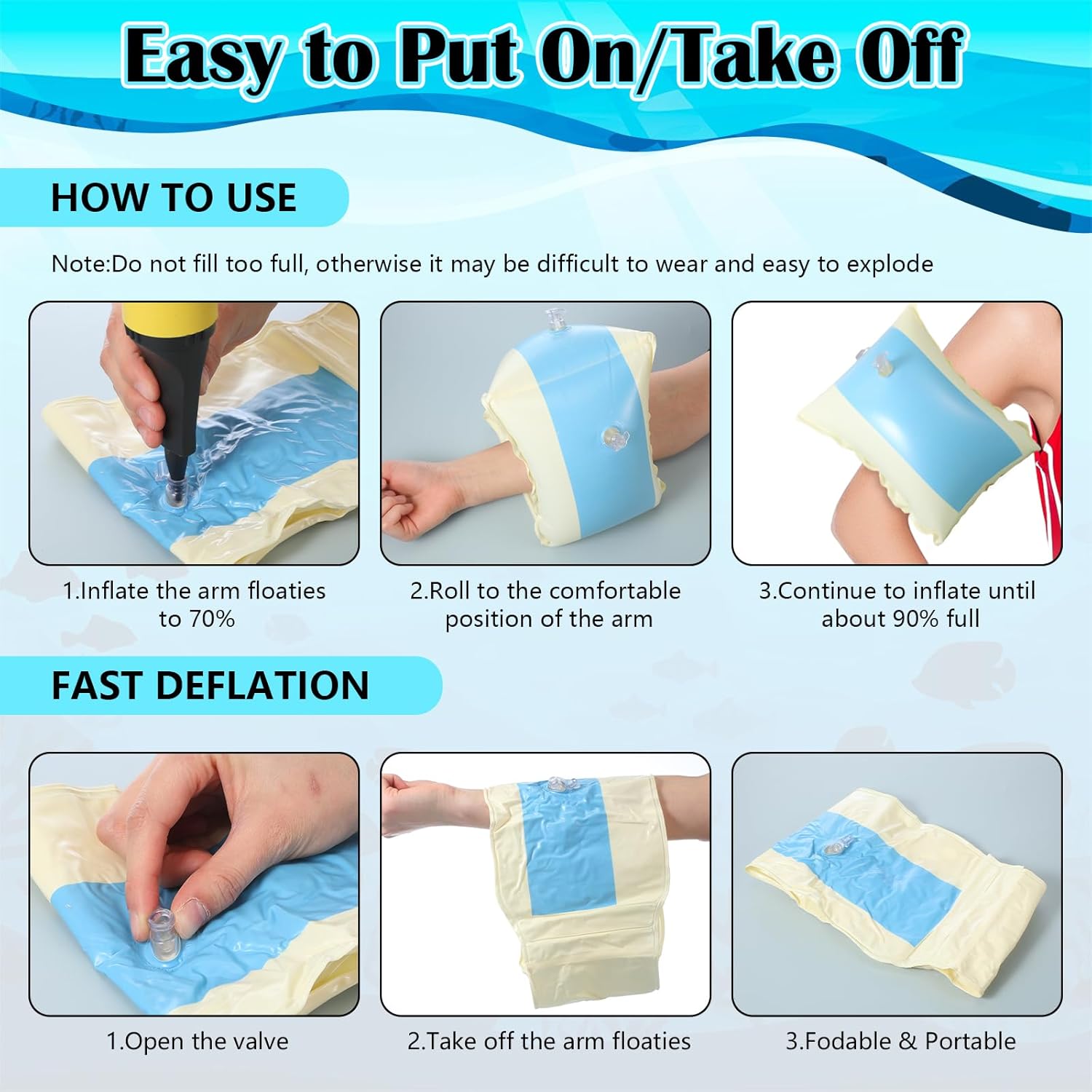 Easy to Put On/Take Off

HOW TO USE

Note:Do not fill too full, otherwise it may be difficult to wear and easy to explode

1.Inflate the arm floaties to 70%

2.Roll to the comfortable position of the arm

3.Continue to inflate until about 90% full

FAST DEFLATION

1.Open the valve

2.Take off the arm floaties

3.Fodable & Portable