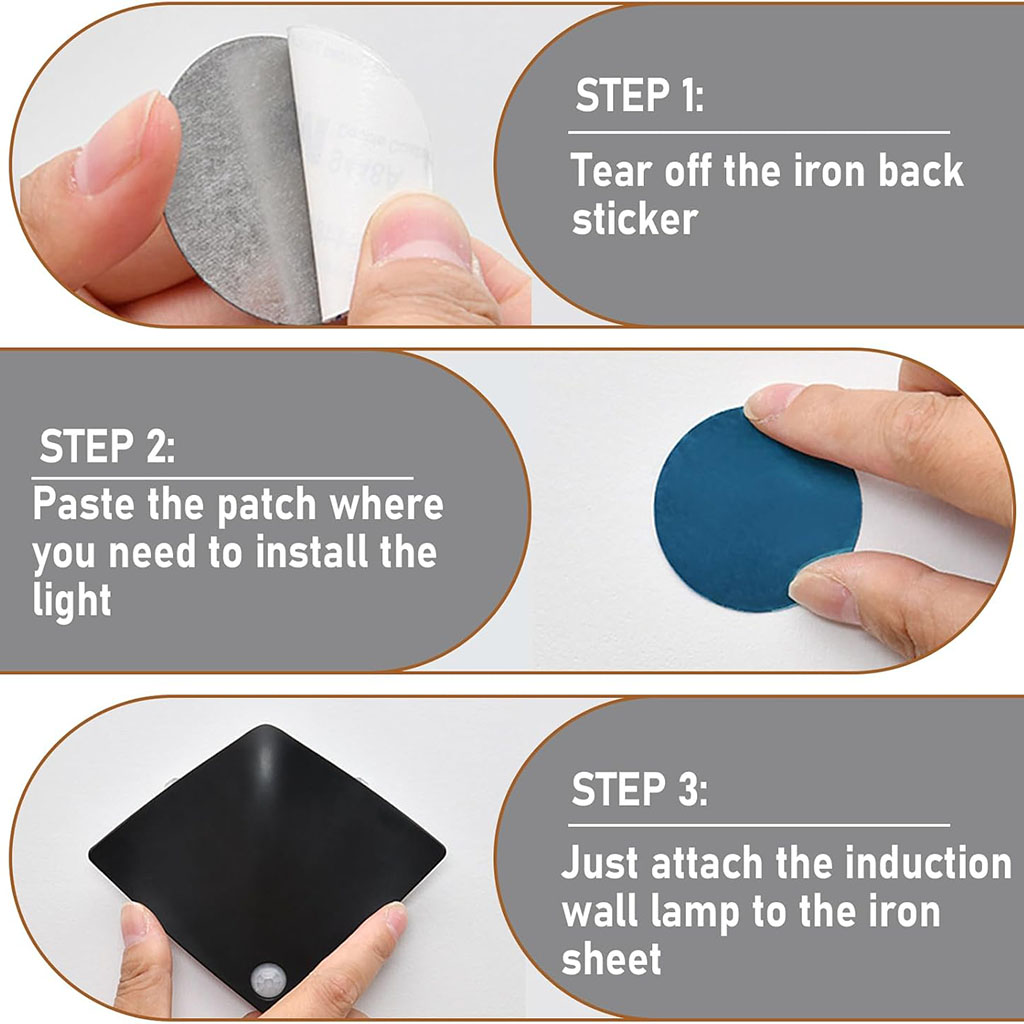 STEP 1:

Tear off the iron back sticker

STEP 2:

Paste the patch where you need to install the light

STEP 3:

Just attach the induction wall lamp to the iron sheet