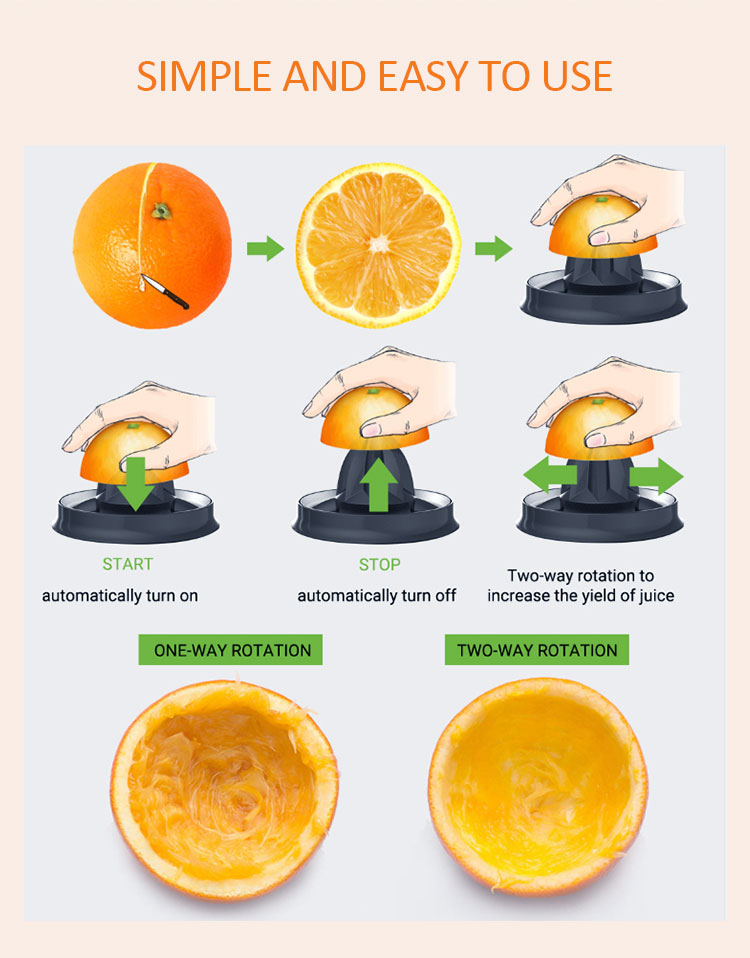 SIMPLE AND EASY TO USE

START
automatically turn on

STOP
automatically turn off

Two-way rotation to increase the yield of juice

ONE-WAY ROTATION

TWO-WAY ROTATION