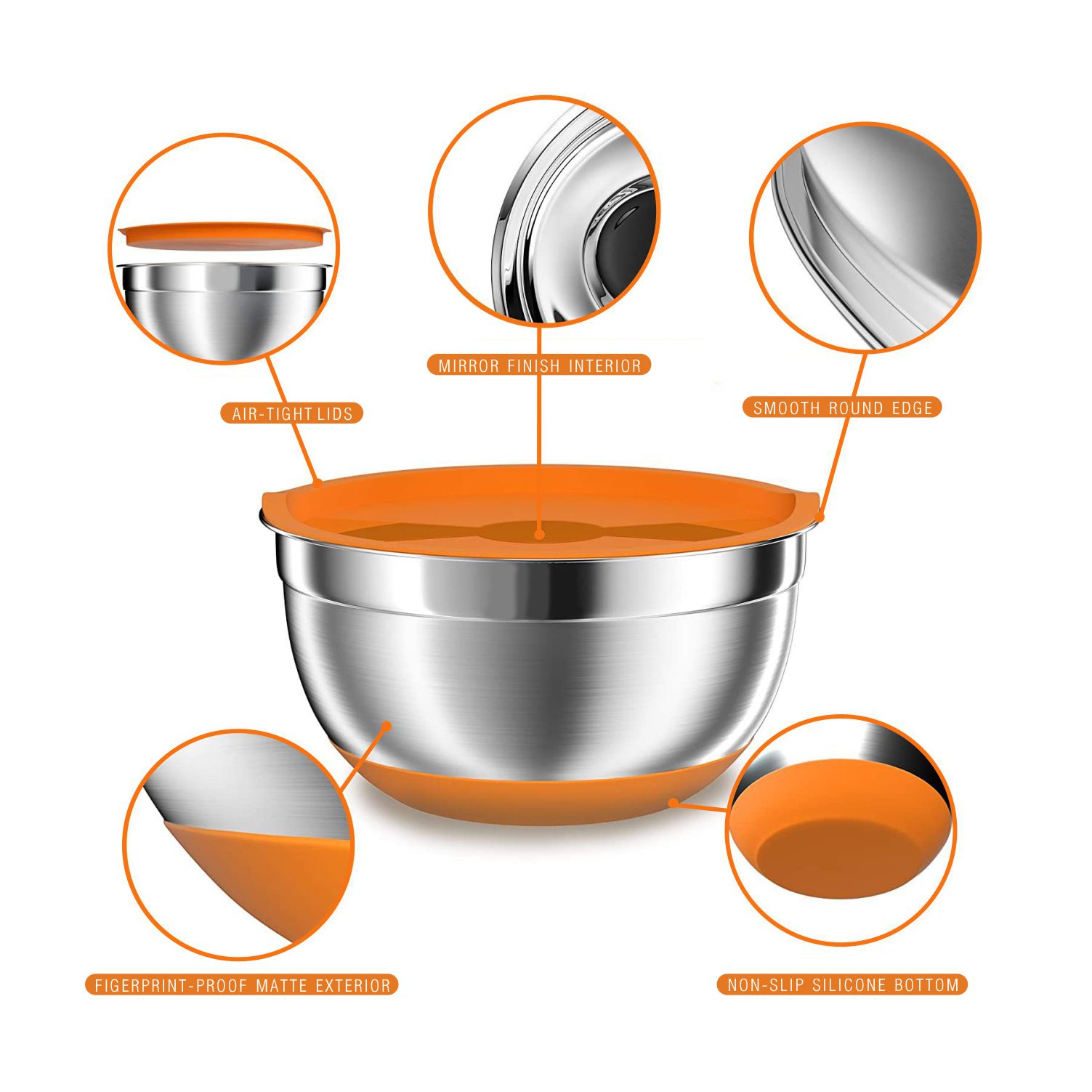 MIRROR FINISH INTERIOR

AIR-TIGHT LIDS

SMOOTH ROUND EDGE

FIGERPRINT-PROOF MATTE EXTERIOR

NON-SLIP SILICONE BOTTOM