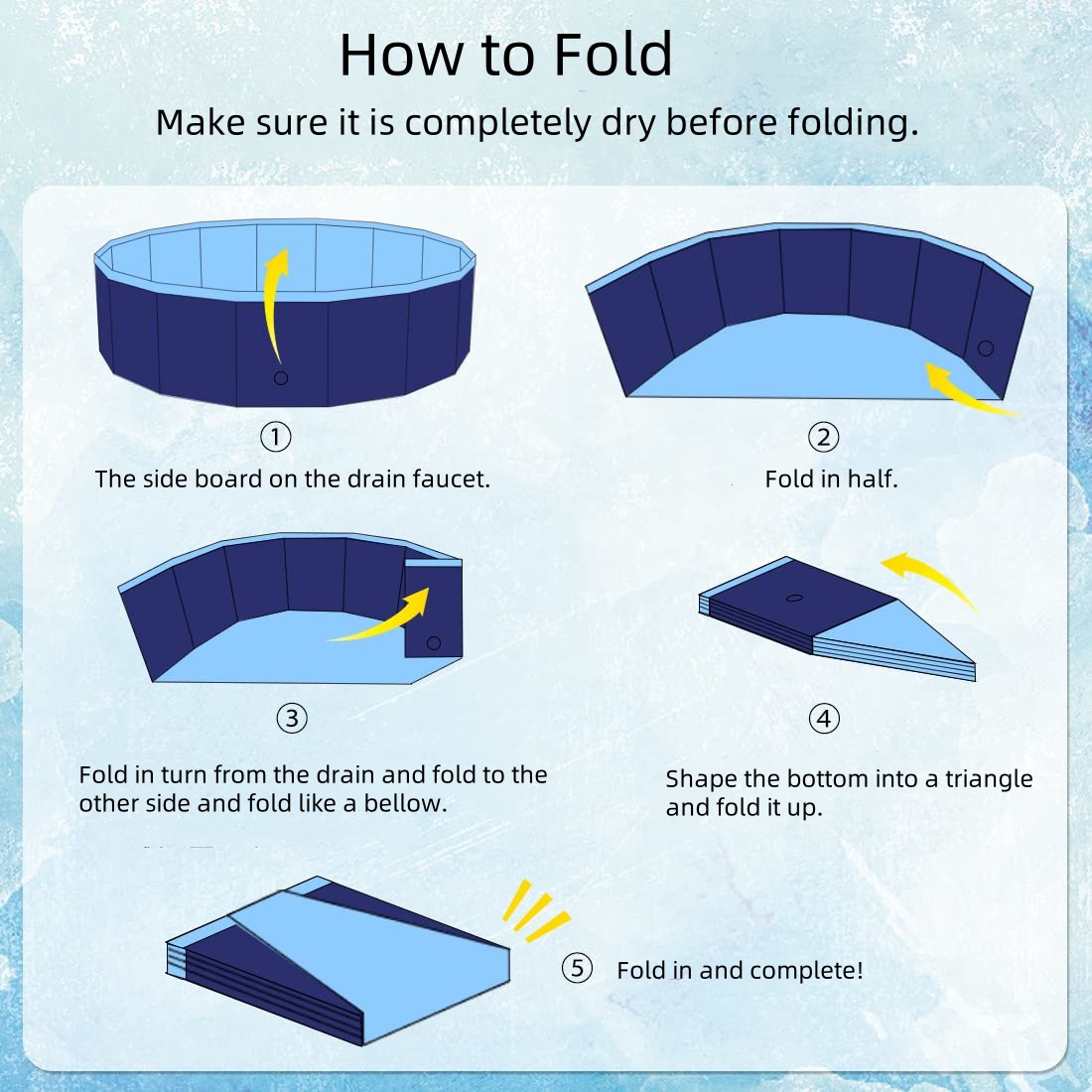 How to Fold
Make sure it is completely dry before folding.

①
The side board on the drain faucet.

②
Fold in half.

③
Fold in turn from the drain and fold to the other side and fold like a bellow.

④
Shape the bottom into a triangle and fold it up.

⑤ Fold in and complete!