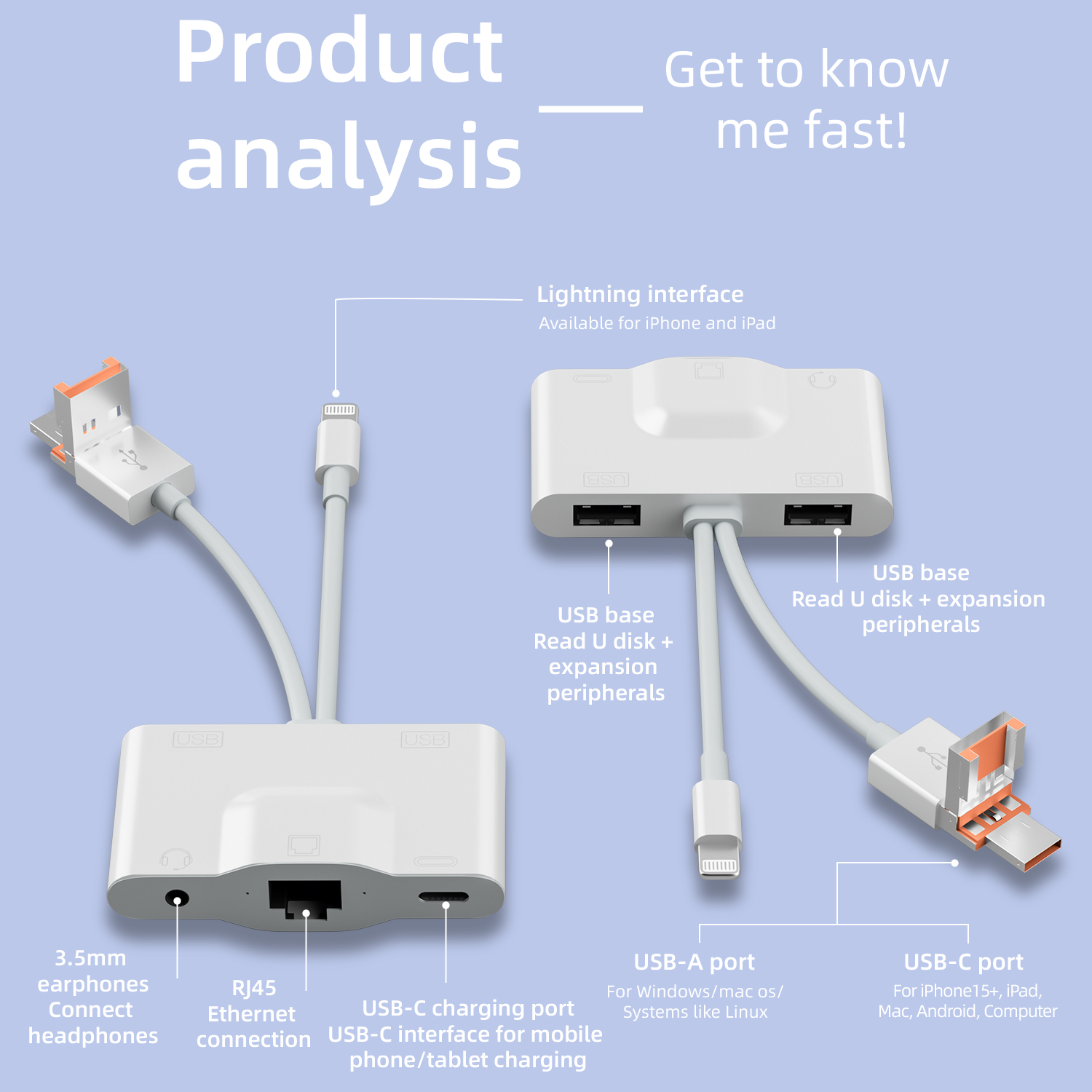 Product analysis

Get to know me fast!

Lightning interface
Available for iPhone and iPad

USB
USB
USB
USB

USB base
Read U disk + expansion peripherals

USB base
Read U disk + expansion peripherals

3.5mm earphones
Connect headphones

RJ45
Ethernet connection

USB-C charging port
USB-C interface for mobile phone/tablet charging

USB-A port
For Windows/mac os/ Systems like Linux

USB-C port
For iPhone15+, iPad, Mac, Android, Computer