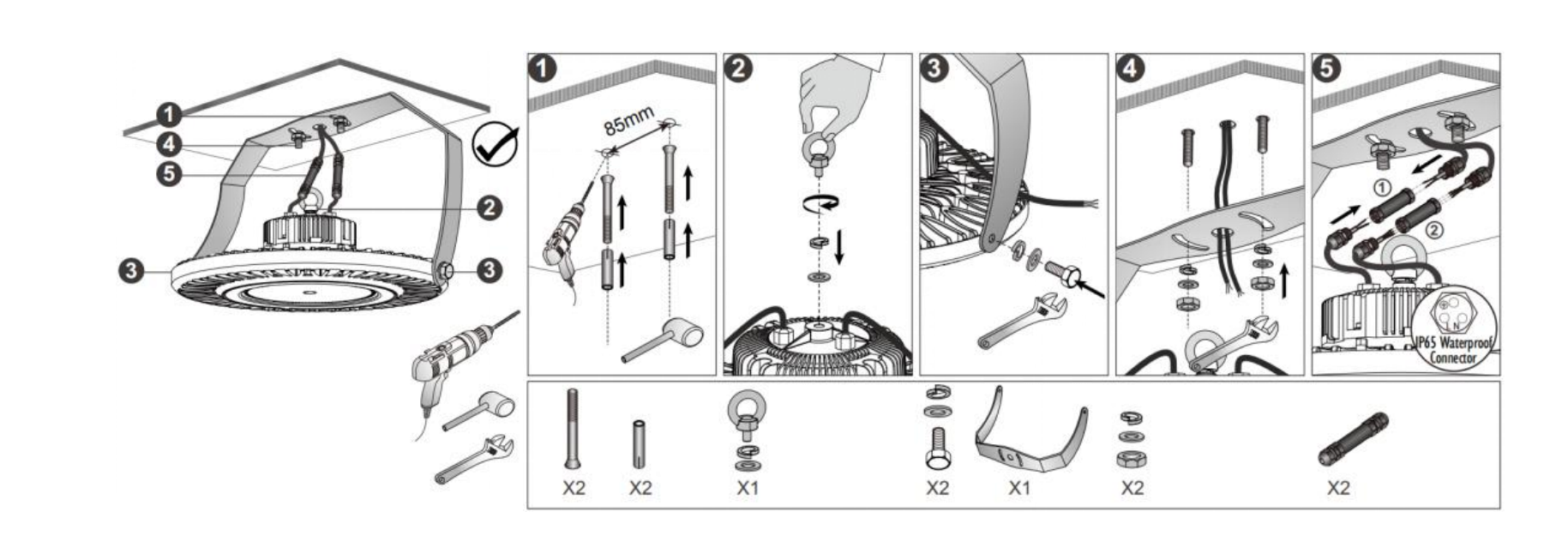 1
4
5
2
3
3

1
85mm

2

3

4

5
①
②
L N
IP65 Waterproof Connector

X2 X2 X1 X2 X1 X2 X2