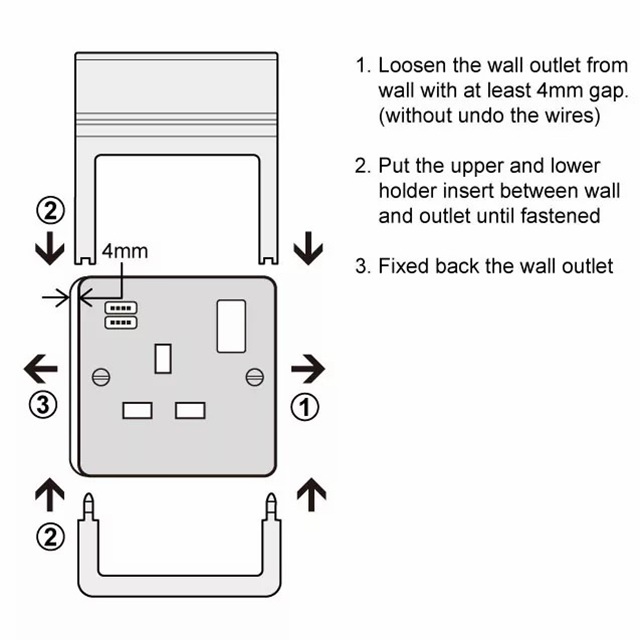 ②

4mm

③

①

②

1. Loosen the wall outlet from wall with at least 4mm gap. (without undo the wires)

2. Put the upper and lower holder insert between wall and outlet until fastened

3. Fixed back the wall outlet