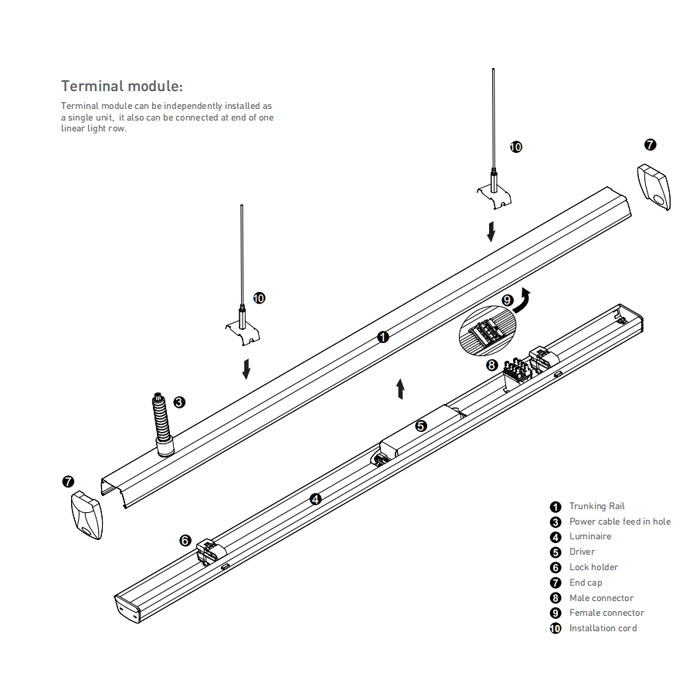 Terminal module:

Terminal module can be independently installed as a single unit, it also can be connected at end of one linear light row.

10

7

10

9

1

8

3

5

7

4

6

1 Trunking Rail
3 Power cable feed in hole
4 Luminaire
5 Driver
6 Lock holder
7 End cap
8 Male connector
9 Female connector
10 Installation cord