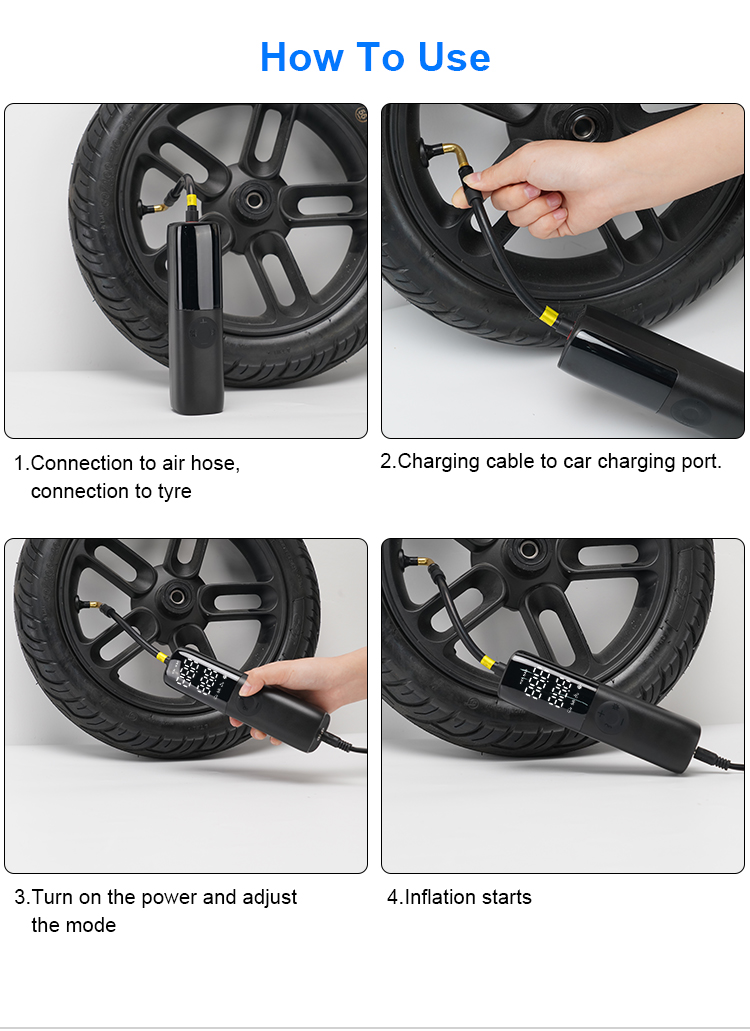 How To Use

1.Connection to air hose, connection to tyre

2.Charging cable to car charging port.

3.Turn on the power and adjust the mode

4.Inflation starts