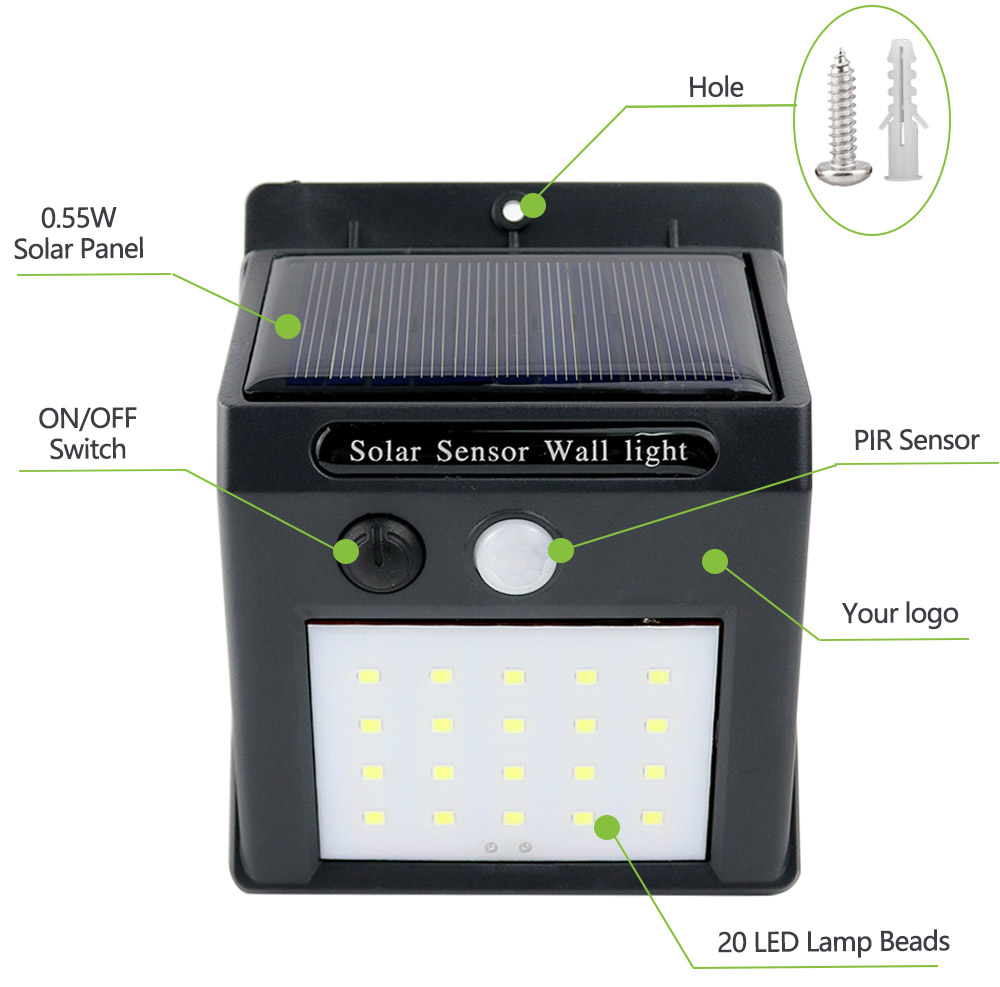 Hole

0.55W
Solar Panel

ON/OFF
Switch

Solar Sensor Wall light

PIR Sensor

Your logo

20 LED Lamp Beads