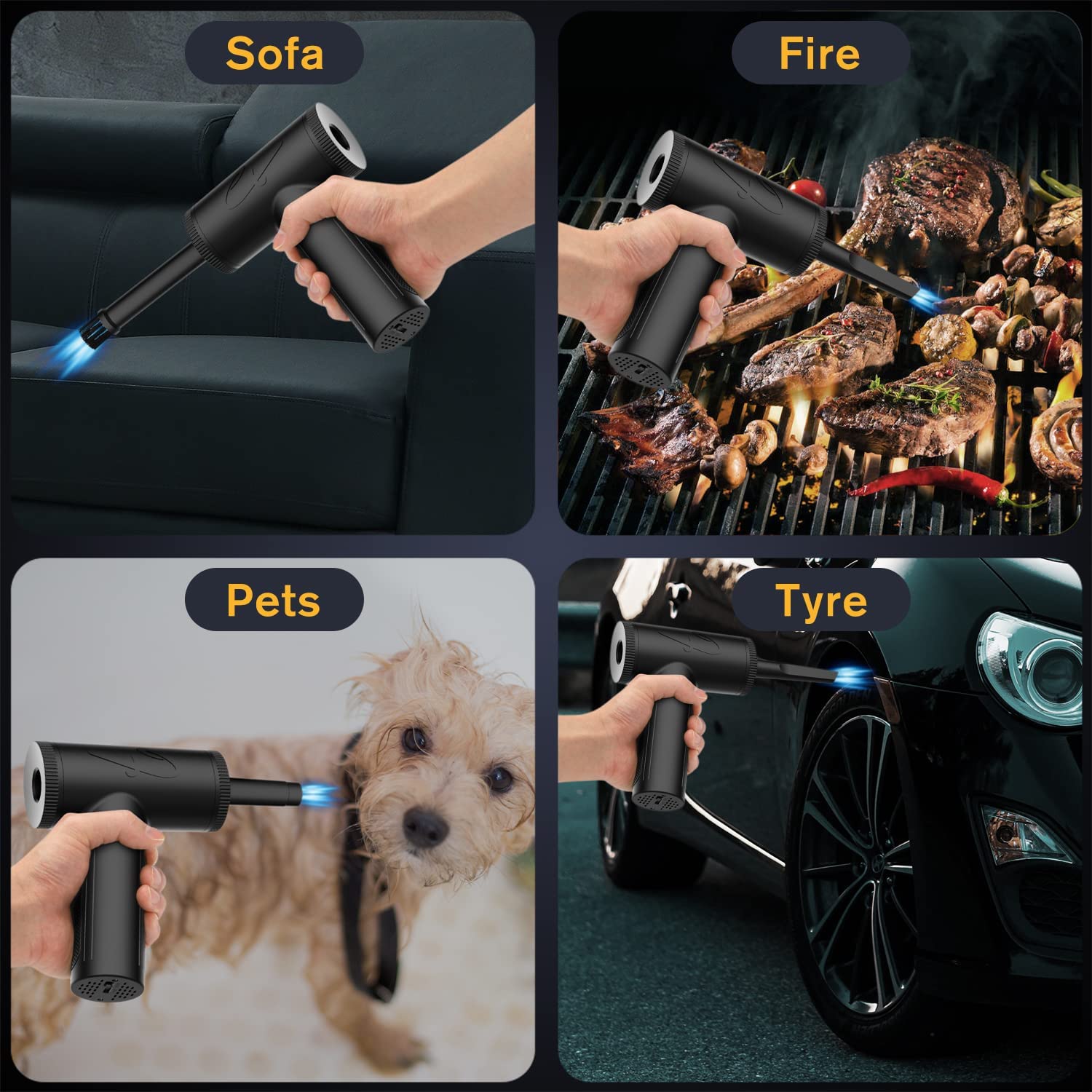 Sofa

Fire

Pets

Tyre