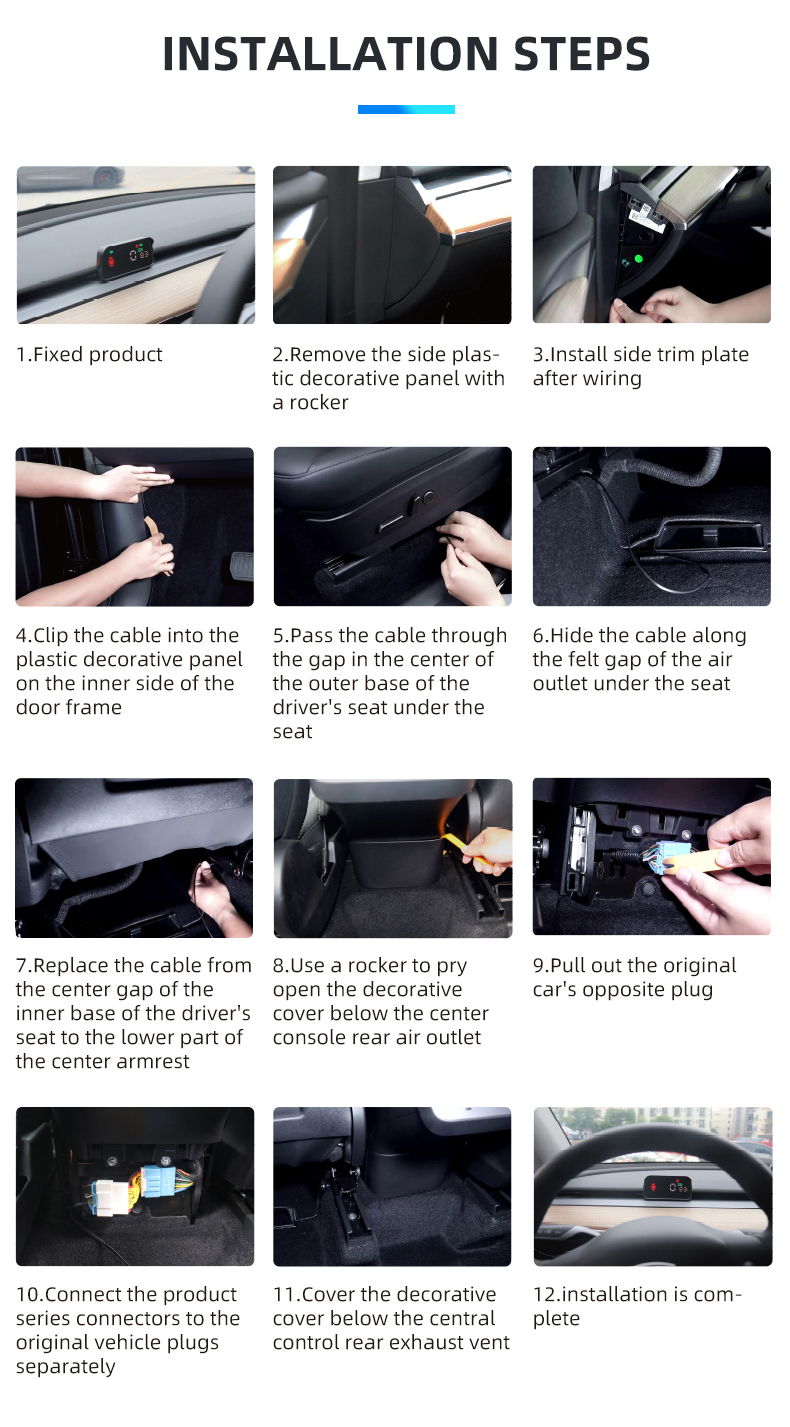 INSTALLATION STEPS

1.Fixed product

2.Remove the side plastic decorative panel with a rocker

3.Install side trim plate after wiring

4.Clip the cable into the plastic decorative panel on the inner side of the door frame

5.Pass the cable through the gap in the center of the outer base of the driver's seat under the seat

6.Hide the cable along the felt gap of the air outlet under the seat

7.Replace the cable from the center gap of the inner base of the driver's seat to the lower part of the center armrest

8.Use a rocker to pry open the decorative cover below the center console rear air outlet

9.Pull out the original car's opposite plug

10.Connect the product series connectors to the original vehicle plugs separately

11.Cover the decorative cover below the central control rear exhaust vent

12.installation is complete