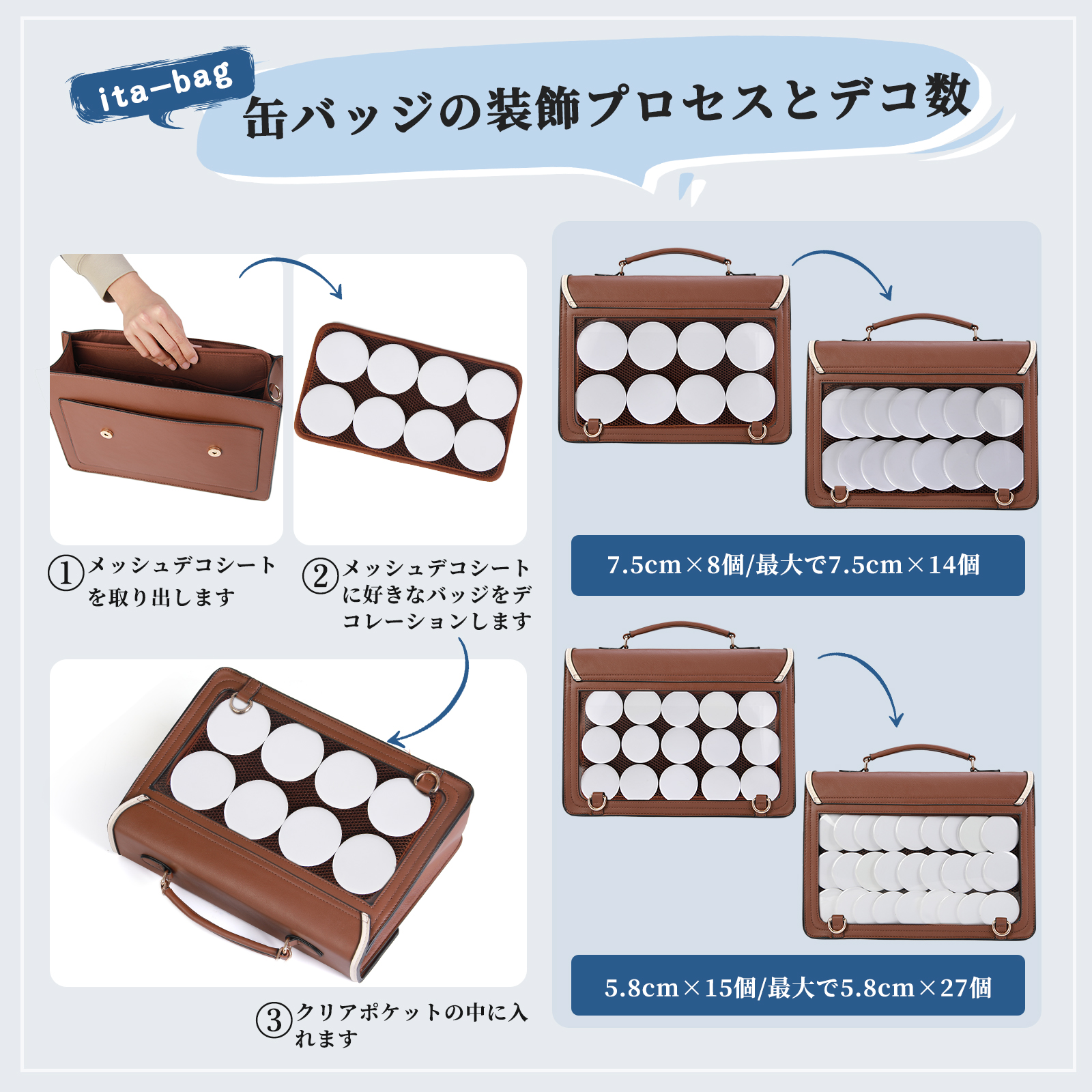 ita-bag

缶バッジの装飾プロセスとデコ数

①メッシュデコシートを取り出します

②メッシュデコシートに好きなバッジをデコレーションします

③クリアポケットの中に入れます

7.5cm×8個/最大で7.5cm×14個

5.8cm×15個/最大で5.8cm×27個