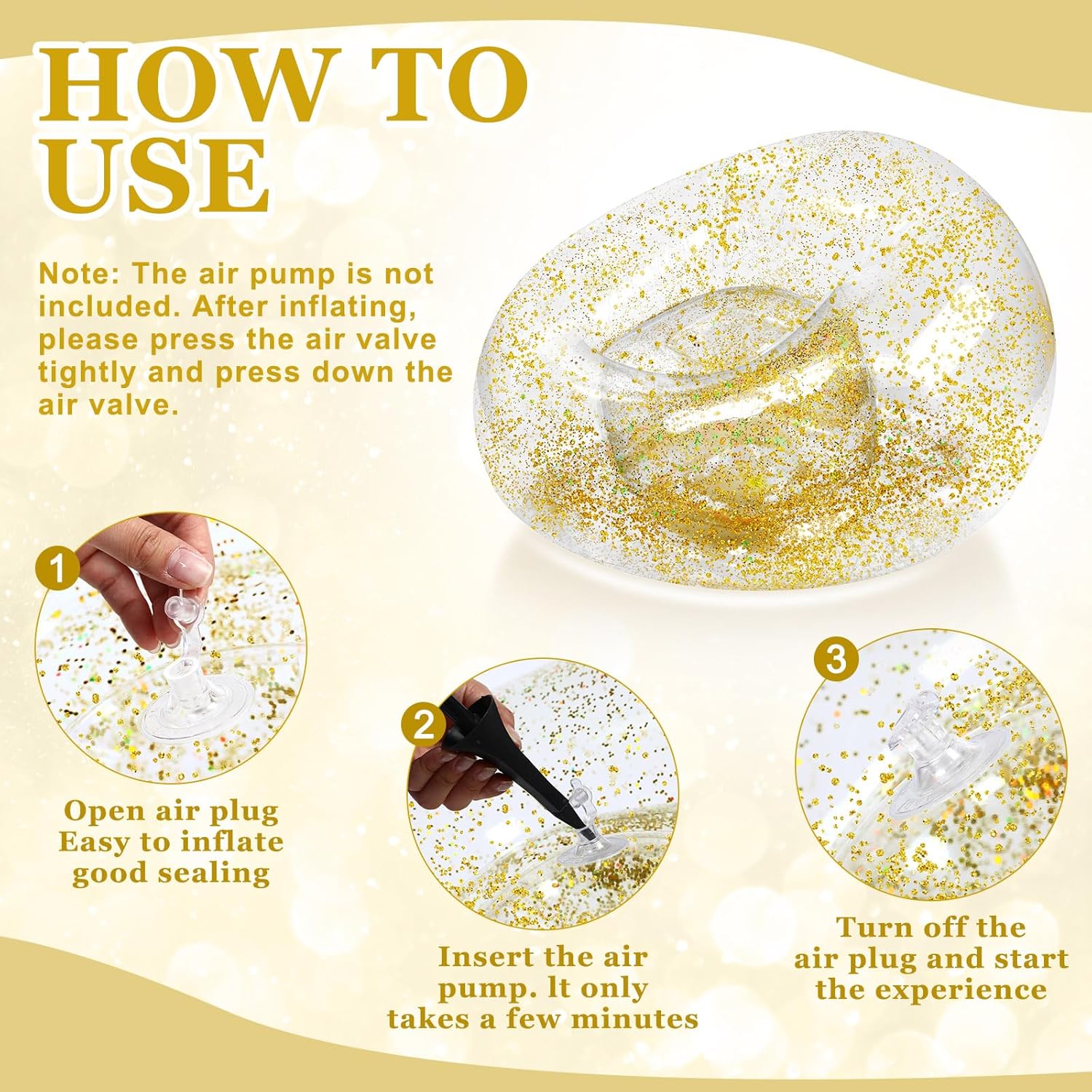 HOW TO USE

Note: The air pump is not included. After inflating, please press the air valve tightly and press down the air valve.

1

Open air plug
Easy to inflate
good sealing

2

Insert the air pump. lt only takes a few minutes

3

Turn off the air plug and start the experience