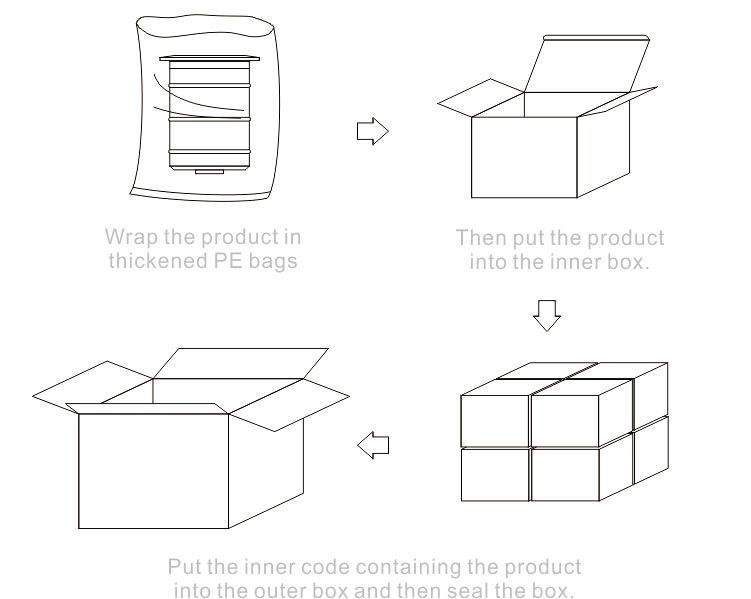 Wrap the product in thickened PE bags

Then put the product into the inner box.

Put the inner code containing the product into the outer box and then seal the box.