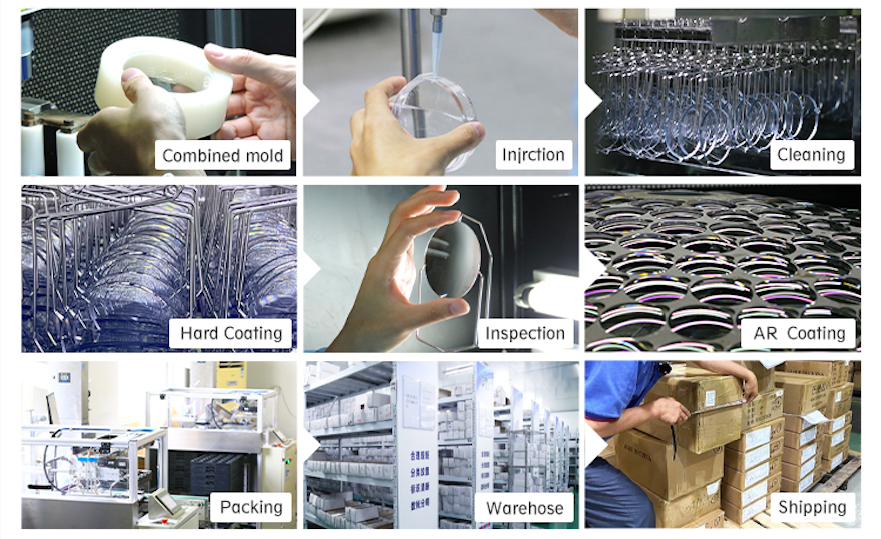 Combined mold

Injrction

Cleaning

Hard Coating

Inspection

AR Coating

Packing

Warehose

Shipping