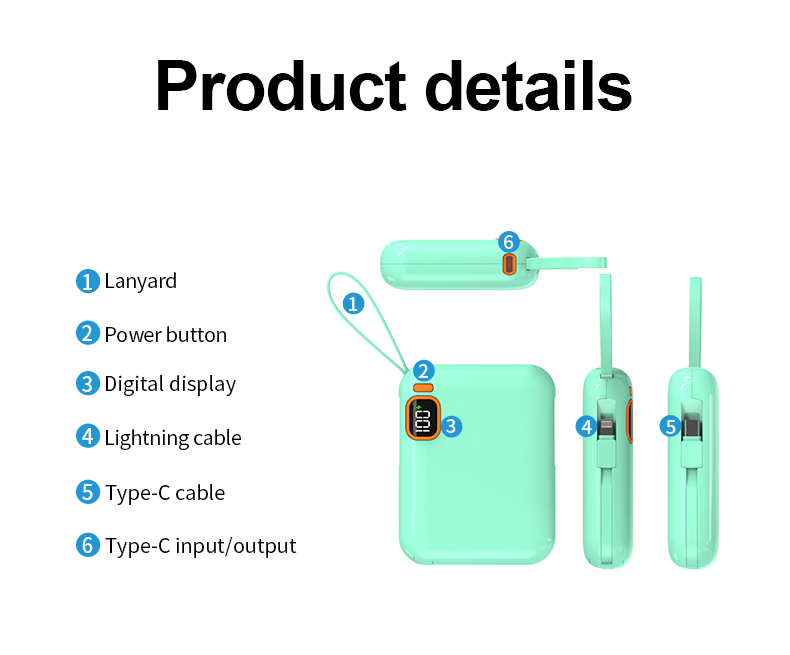 Product details

1 Lanyard

2 Power button

3 Digital display

4 Lightning cable

5 Type-C cable

6 Type-C input/output

6

1

2

100

3

4

5