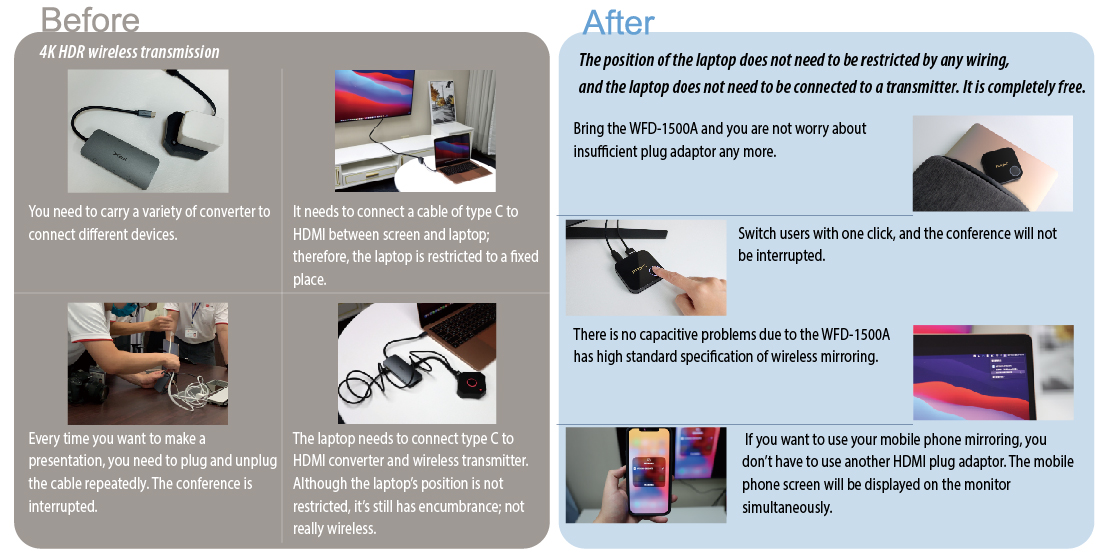 Before

4K HDR wireless transmission

You need to carry a variety of converter to connect different devices.

It needs to connect a cable of type C to HDMI between screen and laptop; therefore, the laptop is restricted to a fixed place.

Every time you want to make a presentation, you need to plug and unplug the cable repeatedly. The conference is interrupted.

The laptop needs to connect type C to HDMI converter and wireless transmitter. Although the laptop's position is not restricted, it's still has encumbrance; not really wireless.

After

The position of the laptop does not need to be restricted by any wiring, and the laptop does not need to be connected to a transmitter. It is completely free.

Bring the WFD-1500A and you are not worry about insufficient plug adaptor any more.

Switch users with one click, and the conference will not be interrupted.

There is no capacitive problems due to the WFD-1500A has high standard specification of wireless mirroring.

If you want to use your mobile phone mirroring, you don't have to use another HDMI plug adaptor. The mobile phone screen will be displayed on the monitor simultaneously.