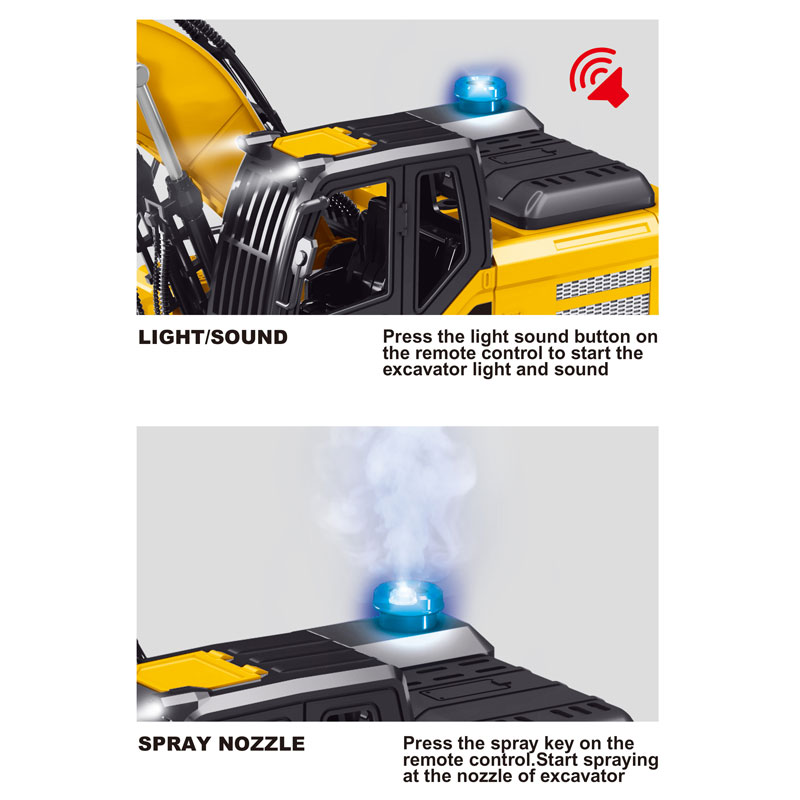 LIGHT/SOUND

Press the light sound button on the remote control to start the excavator light and sound

SPRAY NOZZLE

Press the spray key on the remote control.Start spraying at the nozzle of excavator