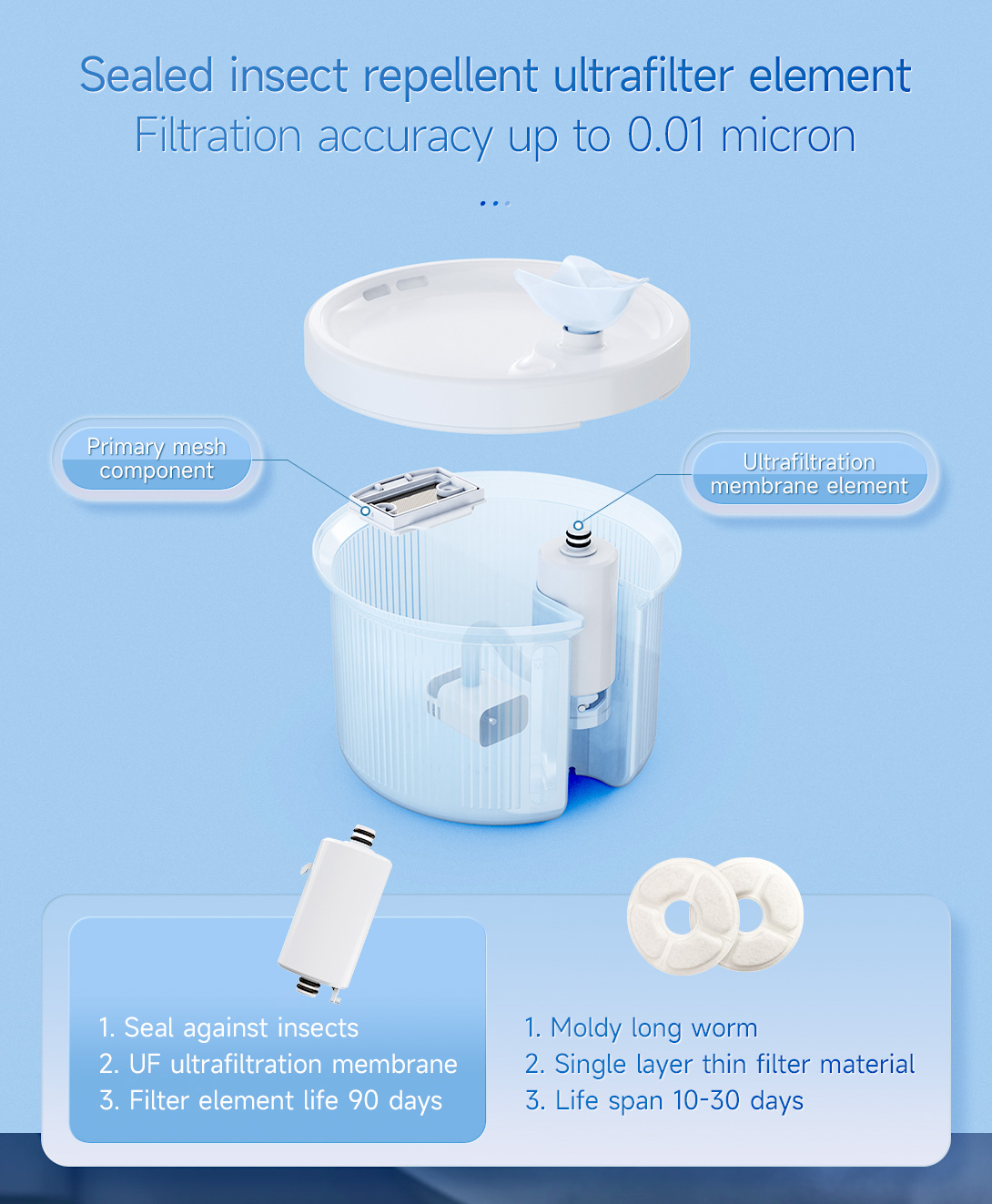 Sealed insect repellent ultrafilter element
Filtration accuracy up to 0.01 micron

Primary mesh component

Ultrafiltration membrane element

1. Seal against insects
2. UF ultrafiltration membrane
3. Filter element life 90 days

1. Moldy long worm
2. Single layer thin filter material
3. Life span 10-30 days