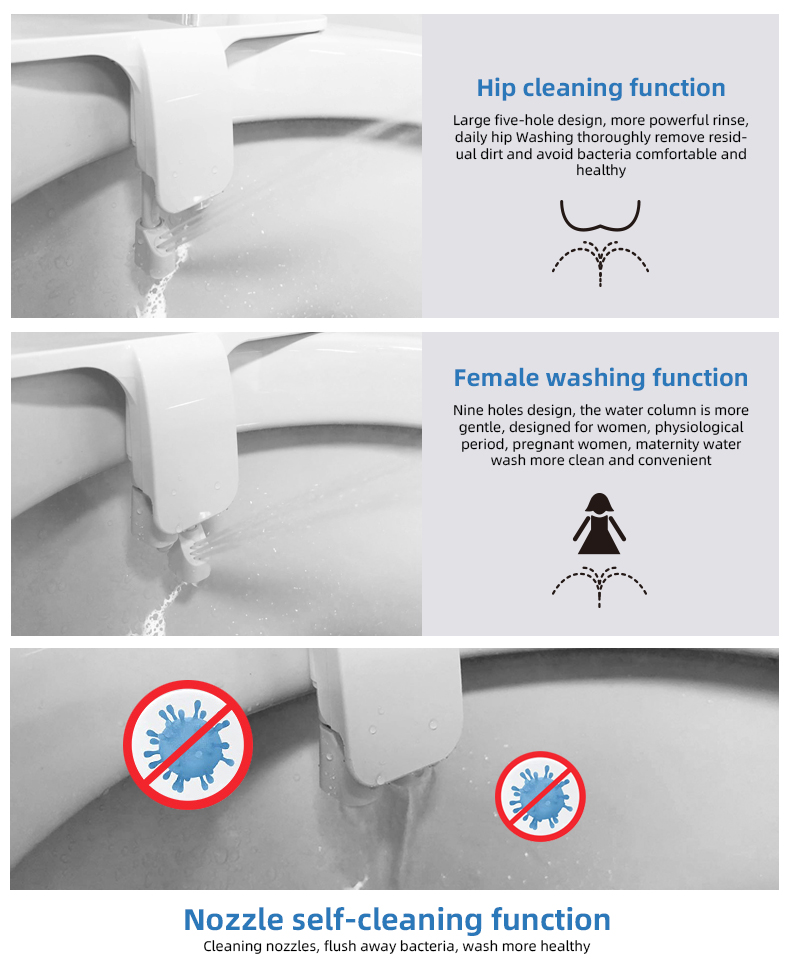 Hip cleaning function

Large five-hole design, more powerful rinse, daily hip Washing thoroughly remove residual dirt and avoid bacteria comfortable and healthy

Female washing function

Nine holes design, the water column is more gentle, designed for women, physiological period, pregnant women, maternity water wash more clean and convenient

Nozzle self-cleaning function

Cleaning nozzles, flush away bacteria, wash more healthy