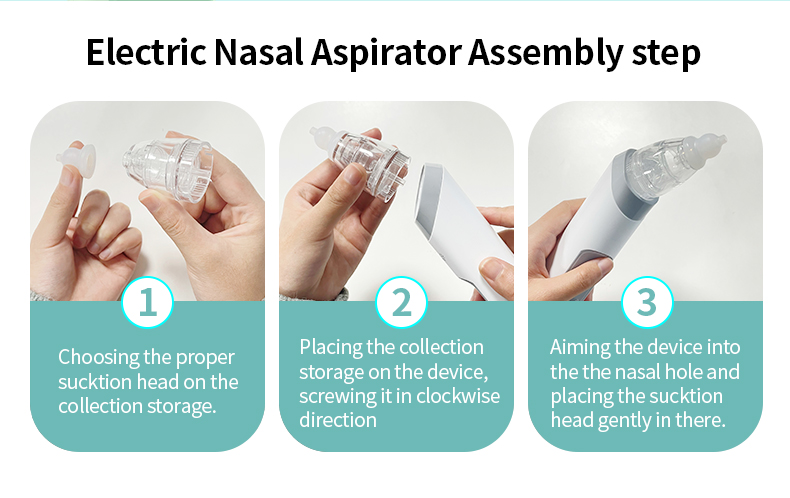 Electric Nasal Aspirator Assembly step

1

Choosing the proper sucktion head on the collection storage.

2

Placing the collection storage on the device, screwing it in clockwise direction

3

Aiming the device into the the nasal hole and placing the sucktion head gently in there.