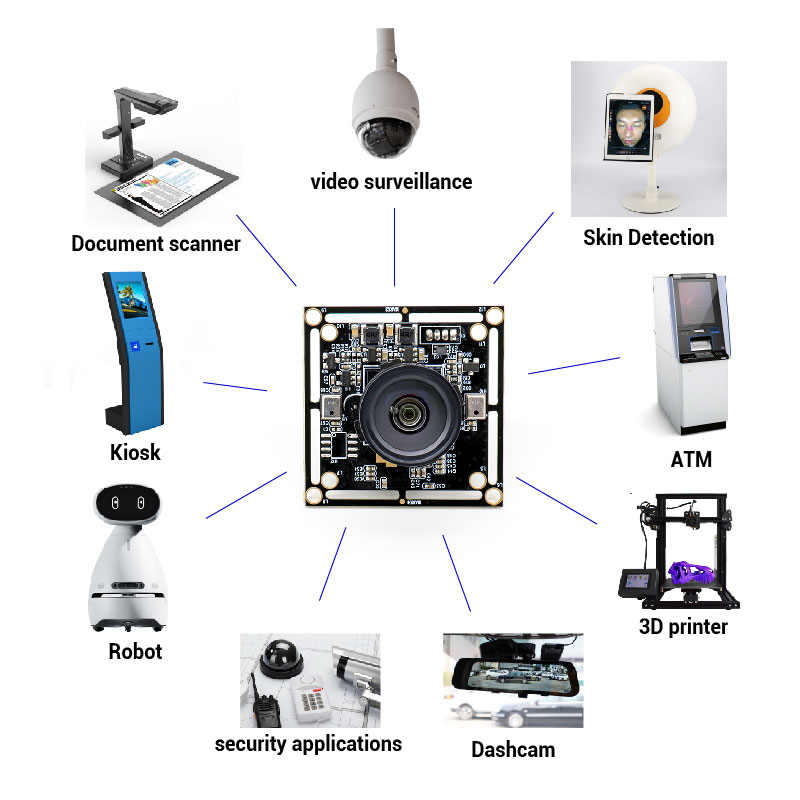 video surveillance

Document scanner

Skin Detection

Kiosk

ATM

Robot

3D printer

security applications

Dashcam