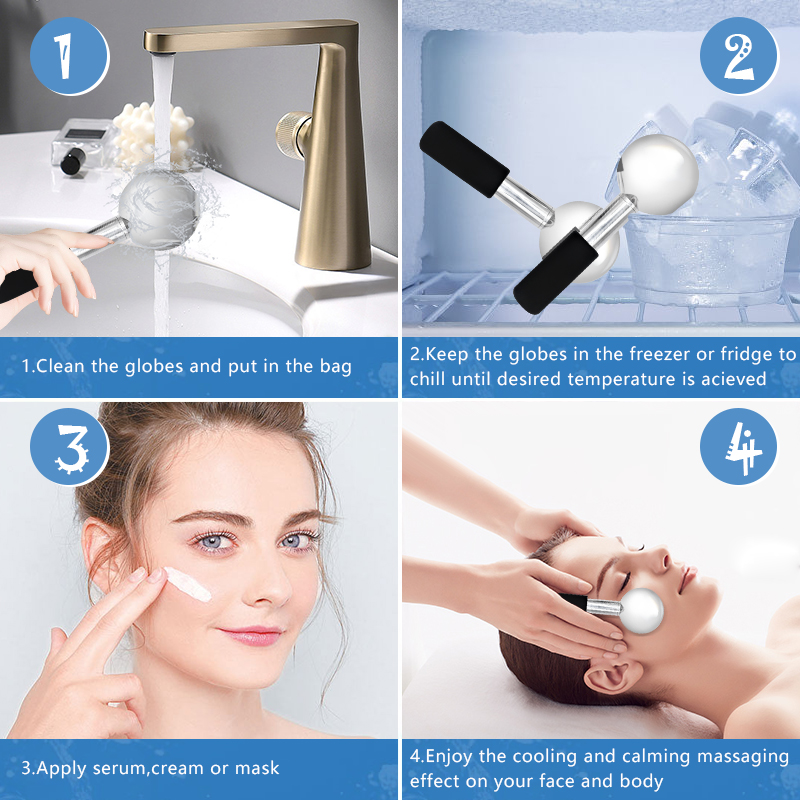 1

1.Clean the globes and put in the bag

2

2.Keep the globes in the freezer or fridge to chill until desired temperature is acieved

3

3.Apply serum,cream or mask

4

4.Enjoy the cooling and calming massaging effect on your face and body