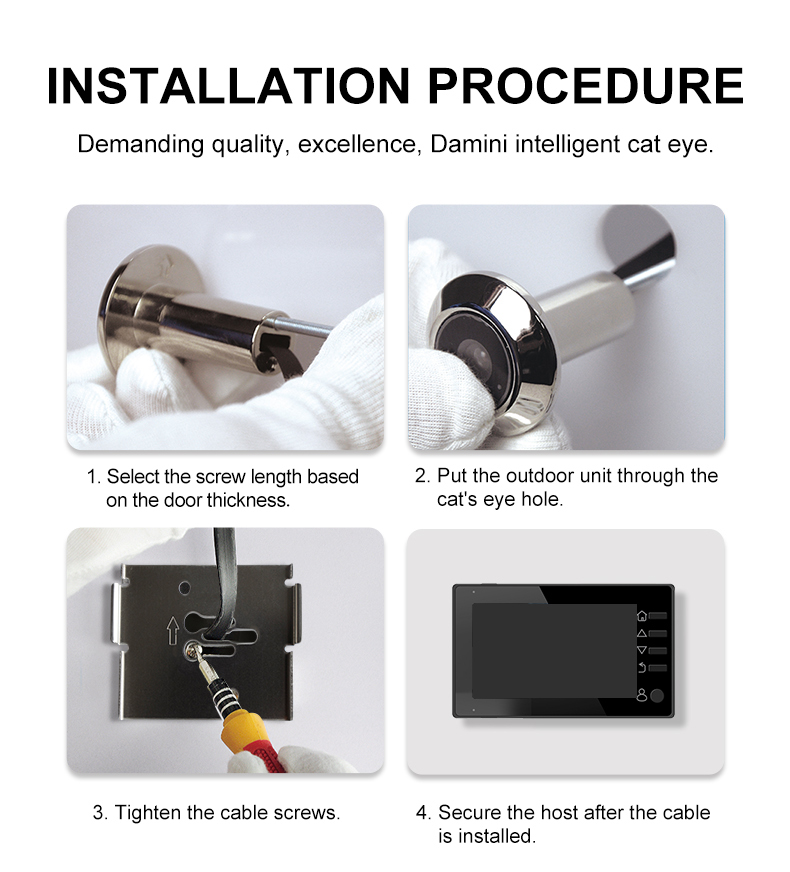 INSTALLATION PROCEDURE

Demanding quality, excellence, Damini intelligent cat eye.

1. Select the screw length based on the door thickness.

2. Put the outdoor unit through the cat's eye hole.

3. Tighten the cable screws.

4. Secure the host after the cable is installed.