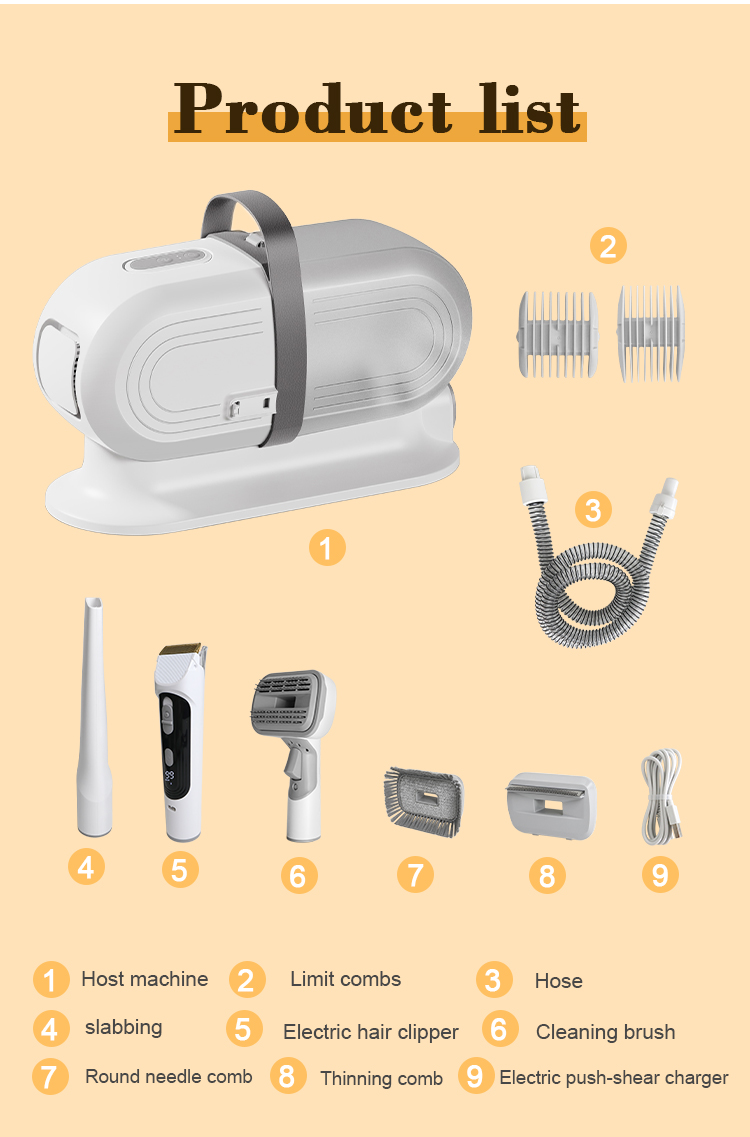 Product list

2

3

1

4

5

6

7

8

9

1 Host machine 2 Limit combs 3 Hose

4 slabbing 5 Electric hair clipper 6 Cleaning brush

7 Round needle comb 8 Thinning comb 9 Electric push-shear charger