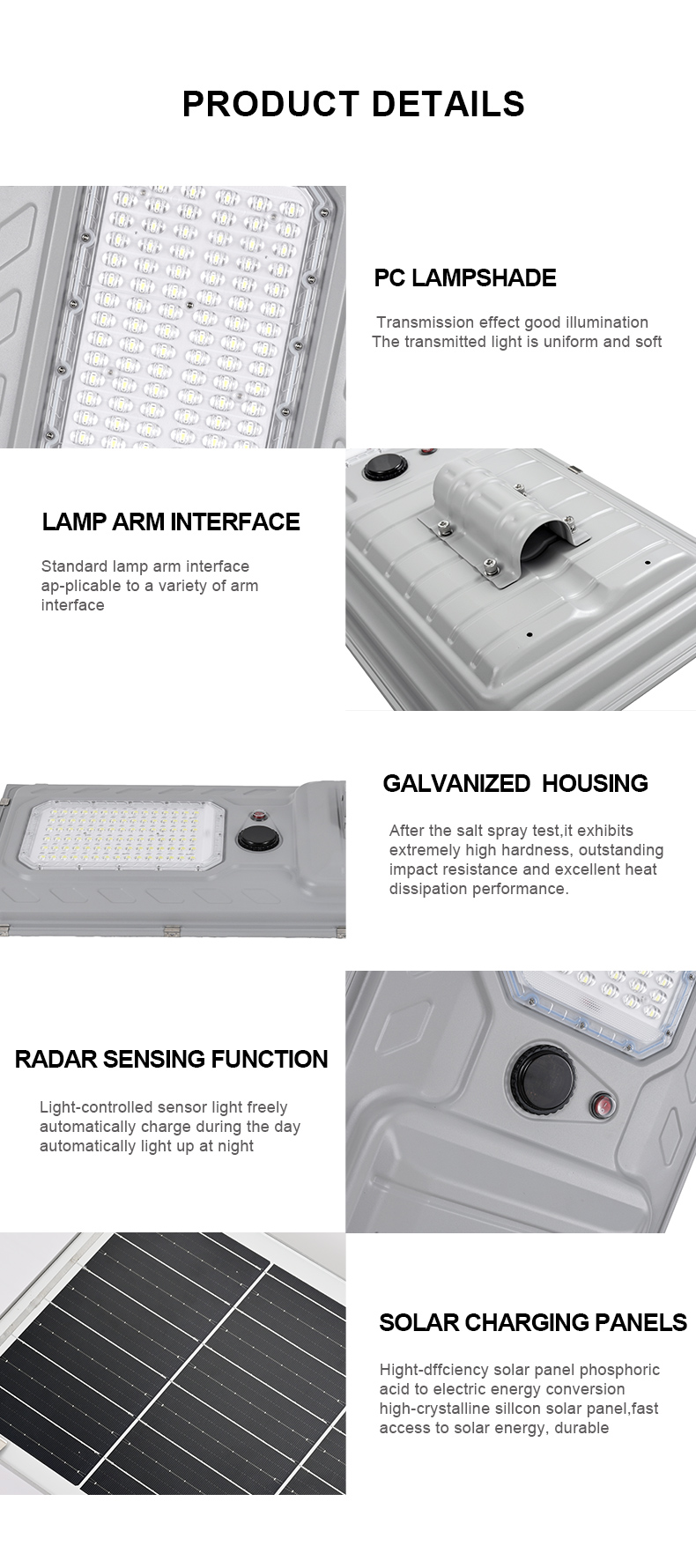 PRODUCT DETAILS

PC LAMPSHADE

Transmission effect good illumination
The transmitted light is uniform and soft

LAMP ARM INTERFACE

Standard lamp arm interface ap-plicable to a variety of arm interface

GALVANIZED HOUSING

After the salt spray test,it exhibits extremely high hardness, outstanding impact resistance and excellent heat dissipation performance.

RADAR SENSING FUNCTION

Light-controlled sensor light freely automatically charge during the day automatically light up at night

SOLAR CHARGING PANELS

Hight-dffciency solar panel phosphoric acid to electric energy conversion high-crystalline sillcon solar panel,fast access to solar energy, durable