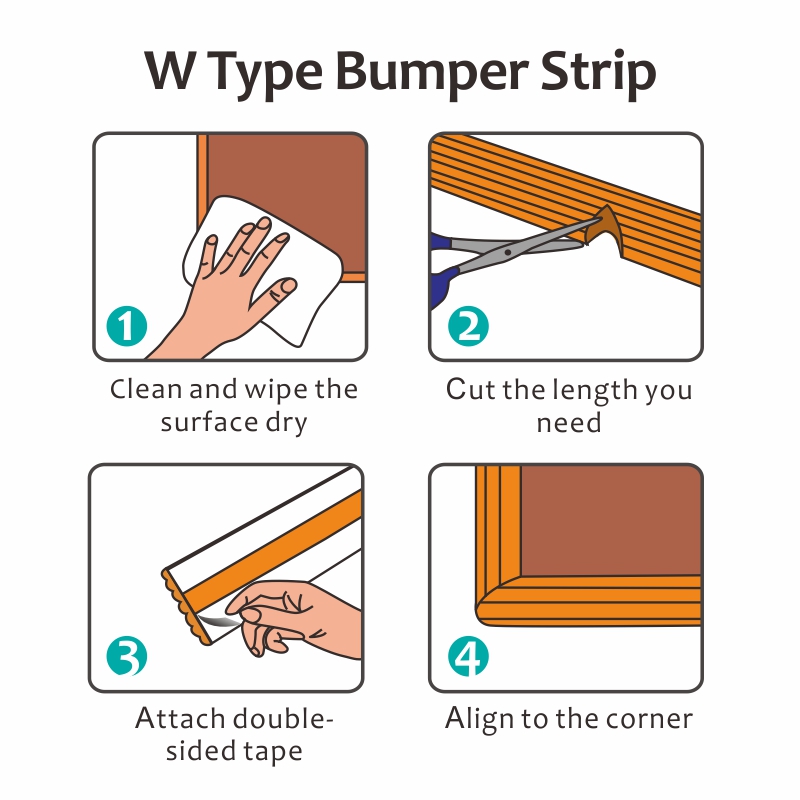 W Type Bumper Strip

1
Clean and wipe the surface dry

2
Cut the length you need

3
Attach double-sided tape

4
Align to the corner