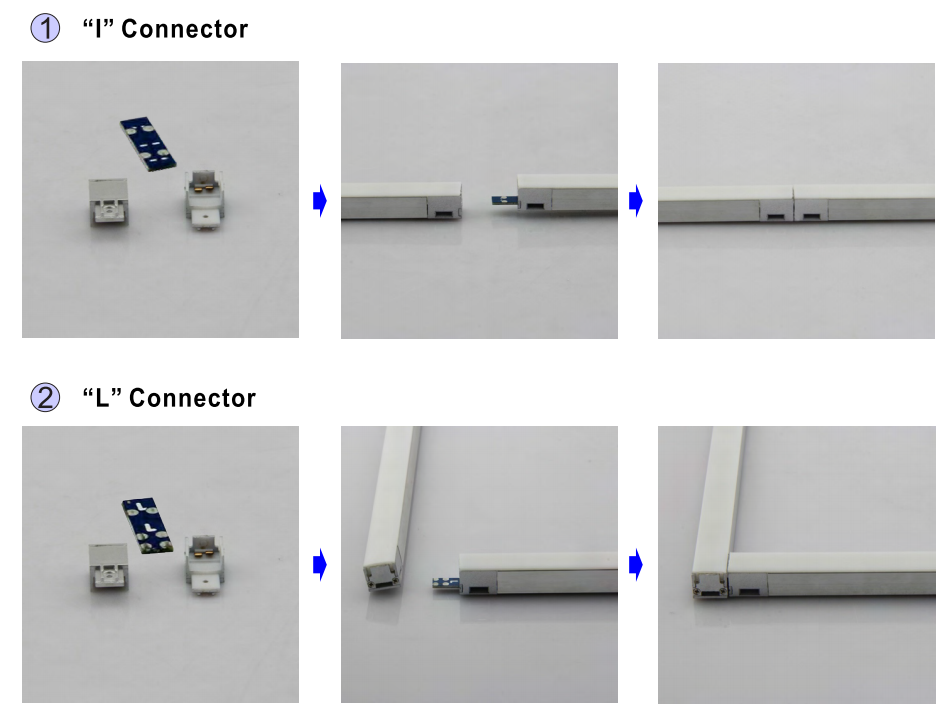 1 “I” Connector

2 “L” Connector