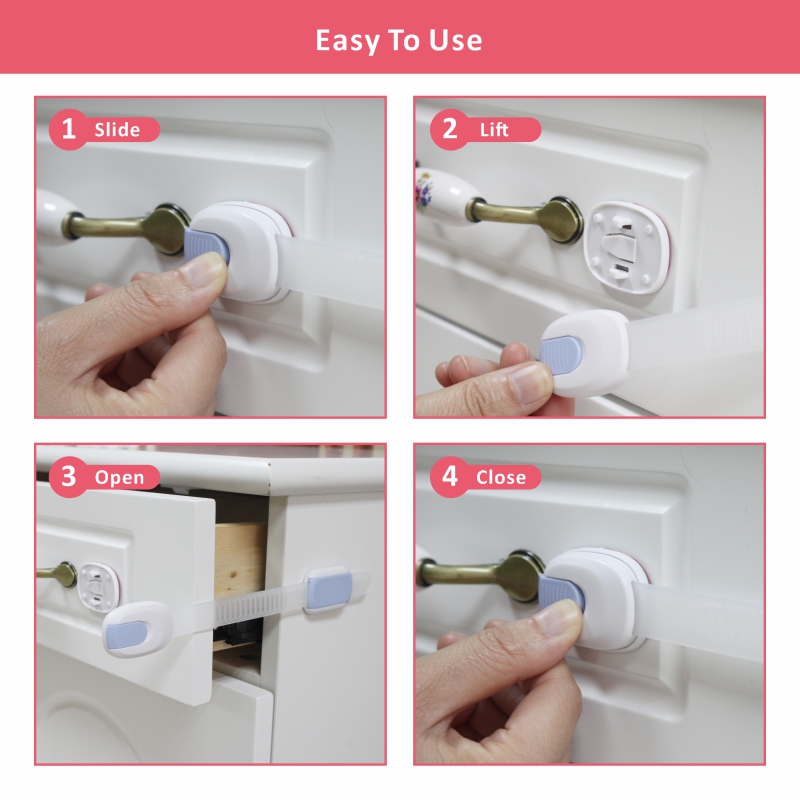 Easy To Use

1 Slide

2 Lift

3 Open

4 Close