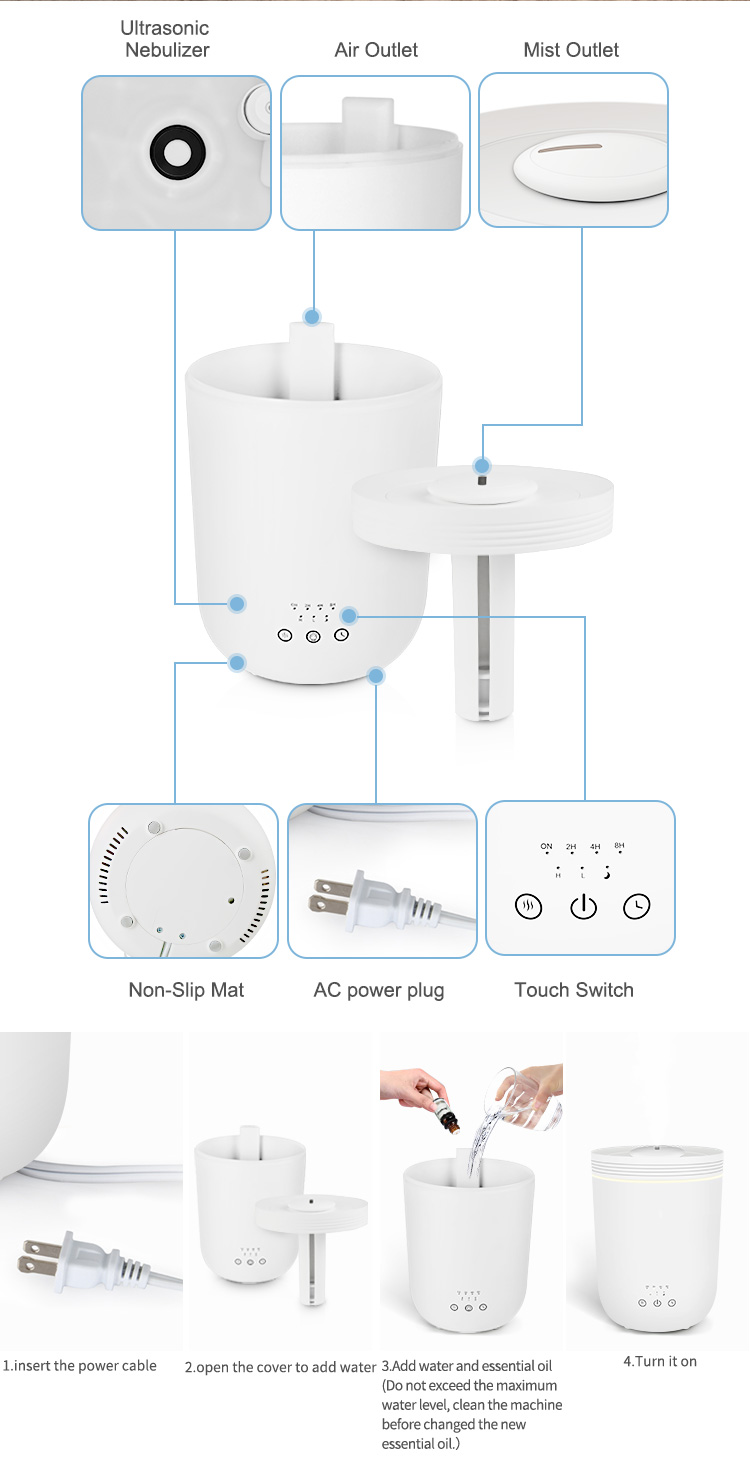 Ultrasonic Nebulizer

Air Outlet

Mist Outlet

ON 2H 4H 8H
H L

Non-Slip Mat

AC power plug

Touch Switch

1.insert the power cable

2.open the cover to add water

3.Add water and essential oil (Do not exceed the maximum water level, clean the machine before changed the new essential oil.)

4.Turn it on