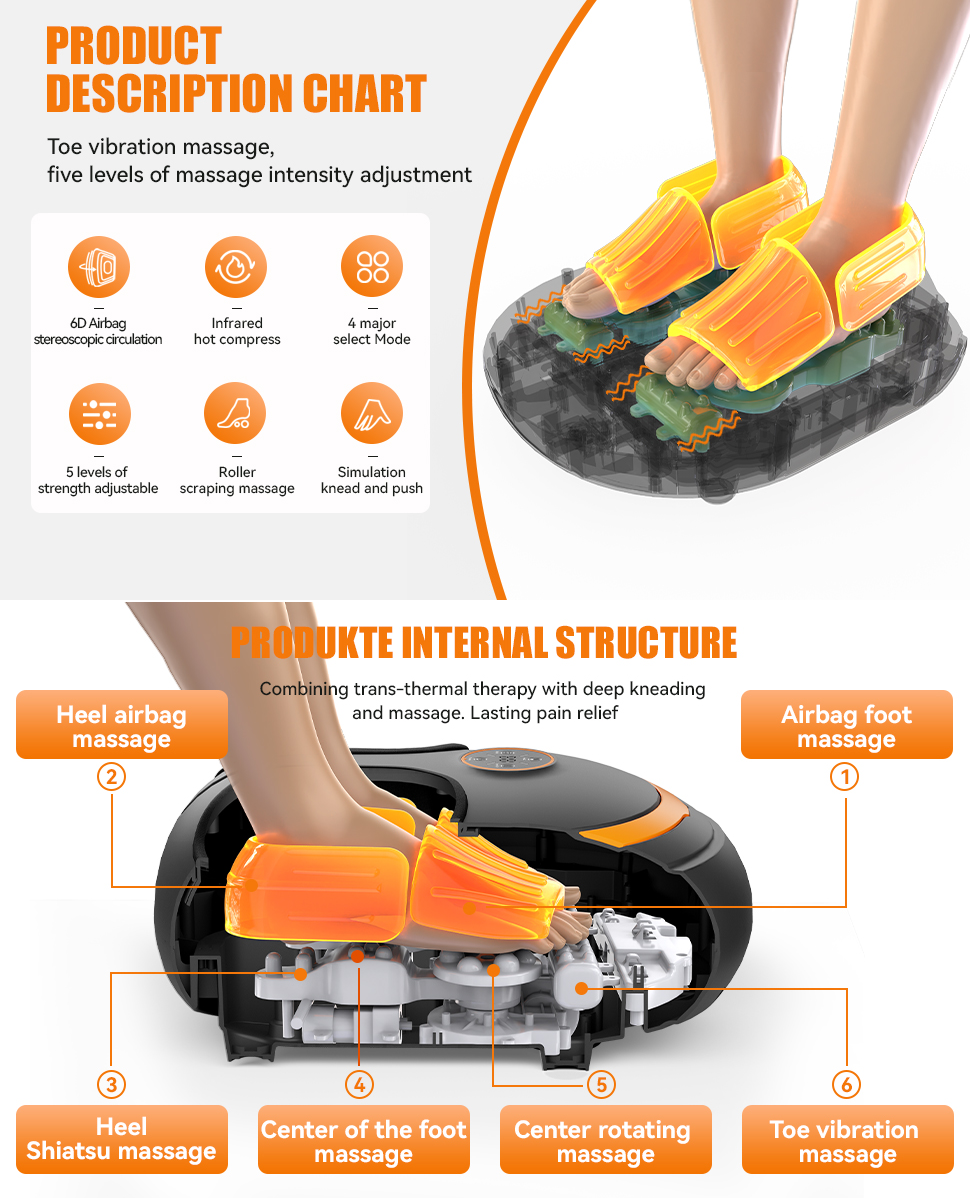 PRODUCT DESCRIPTION CHART

Toe vibration massage, five levels of massage intensity adjustment

6D Airbag stereoscopic circulation

Infrared hot compress

4 major select Mode

5 levels of strength adjustable

Roller scraping massage

Simulation knead and push

PRODUKTE INTERNAL STRUCTURE

Combining trans-thermal therapy with deep kneading and massage. Lasting pain relief

Heel airbag massage

2

Airbag foot massage

1

3

Heel Shiatsu massage

4

Center of the foot massage

5

Center rotating massage

6

Toe vibration massage