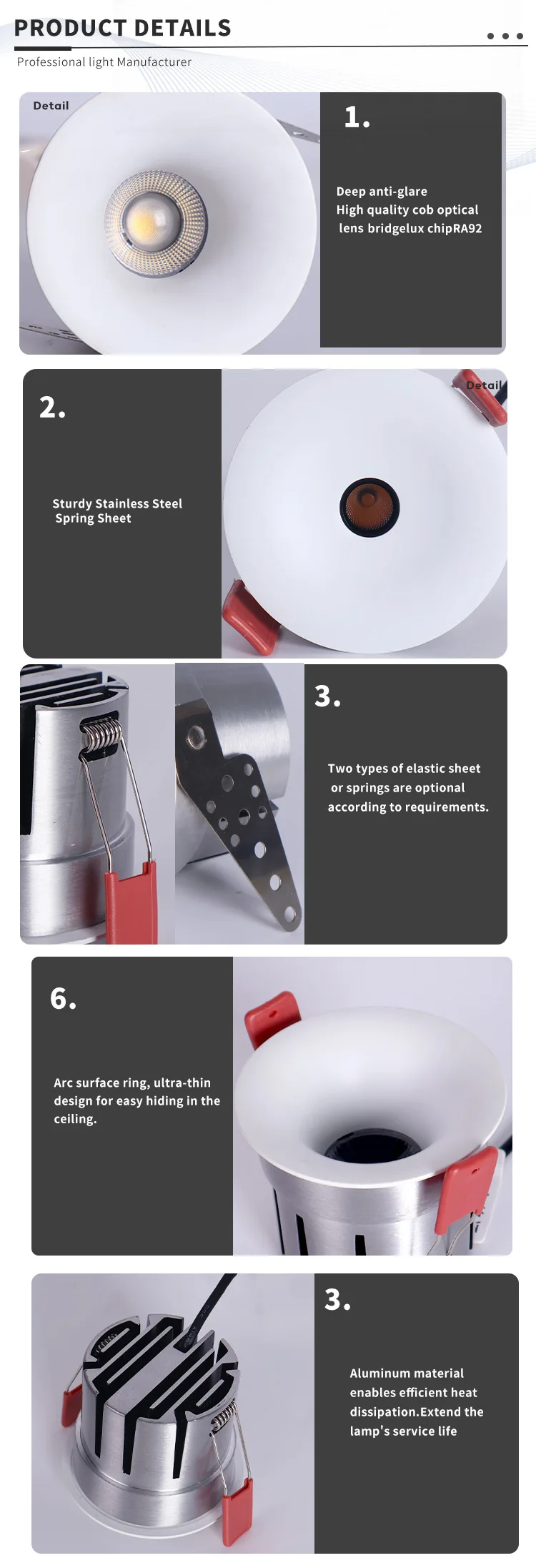 PRODUCT DETAILS
Professional light Manufacturer

Detail

1.

Deep anti-glare
High quality cob optical lens bridgelux chipRA92

2.

Sturdy Stainless Steel Spring Sheet

Detail

3.

Two types of elastic sheet or springs are optional according to requirements.

6.

Arc surface ring, ultra-thin design for easy hiding in the ceiling.

3.

Aluminum material enables efficient heat dissipation.Extend the lamp's service life