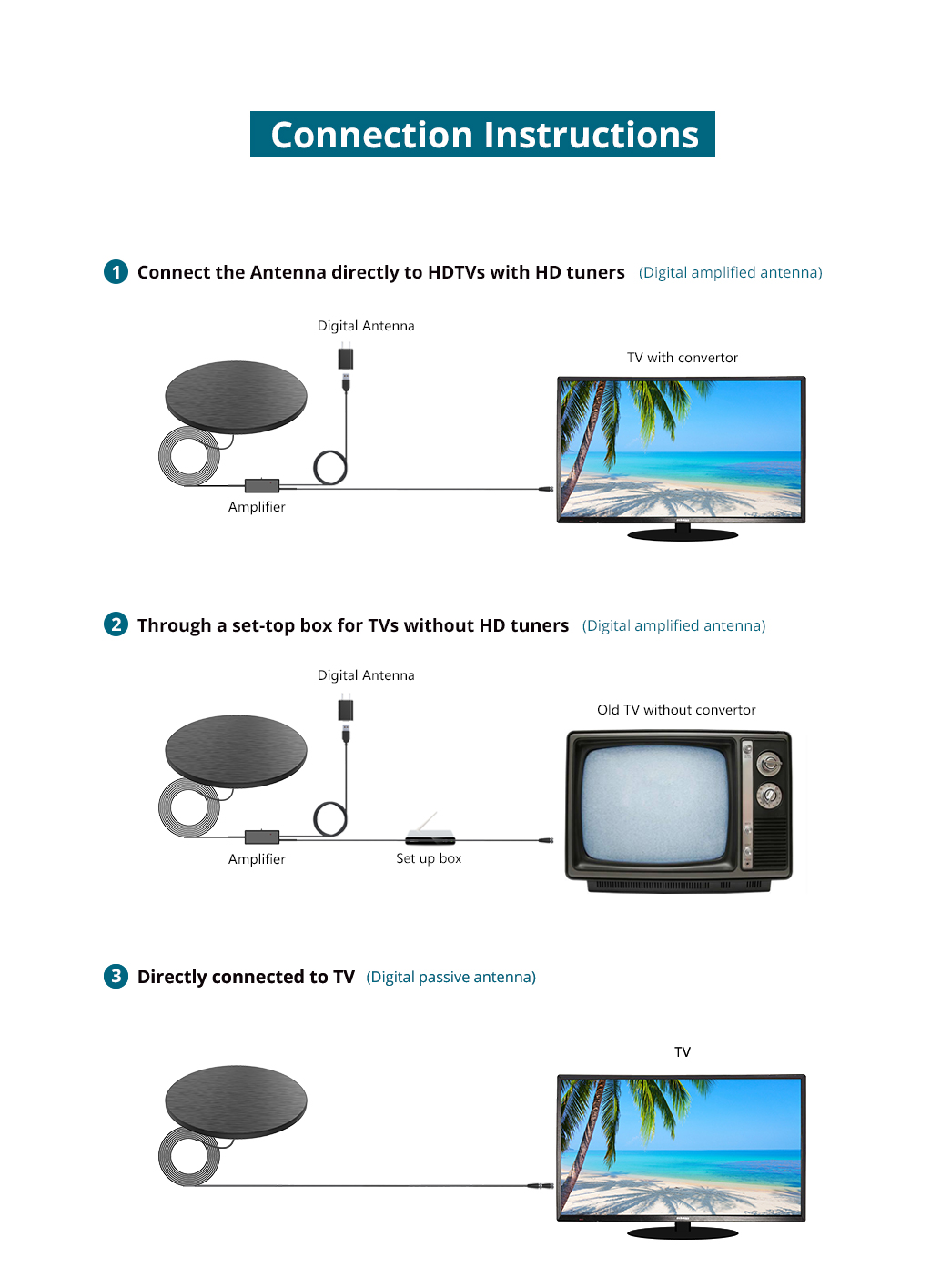 Connection Instructions

1 Connect the Antenna directly to HDTVs with HD tuners (Digital amplified antenna)

Digital Antenna

TV with convertor

Amplifier

2 Through a set-top box for TVs without HD tuners (Digital amplified antenna)

Digital Antenna

Old TV without convertor

Amplifier

Set up box

3 Directly connected to TV (Digital passive antenna)

TV