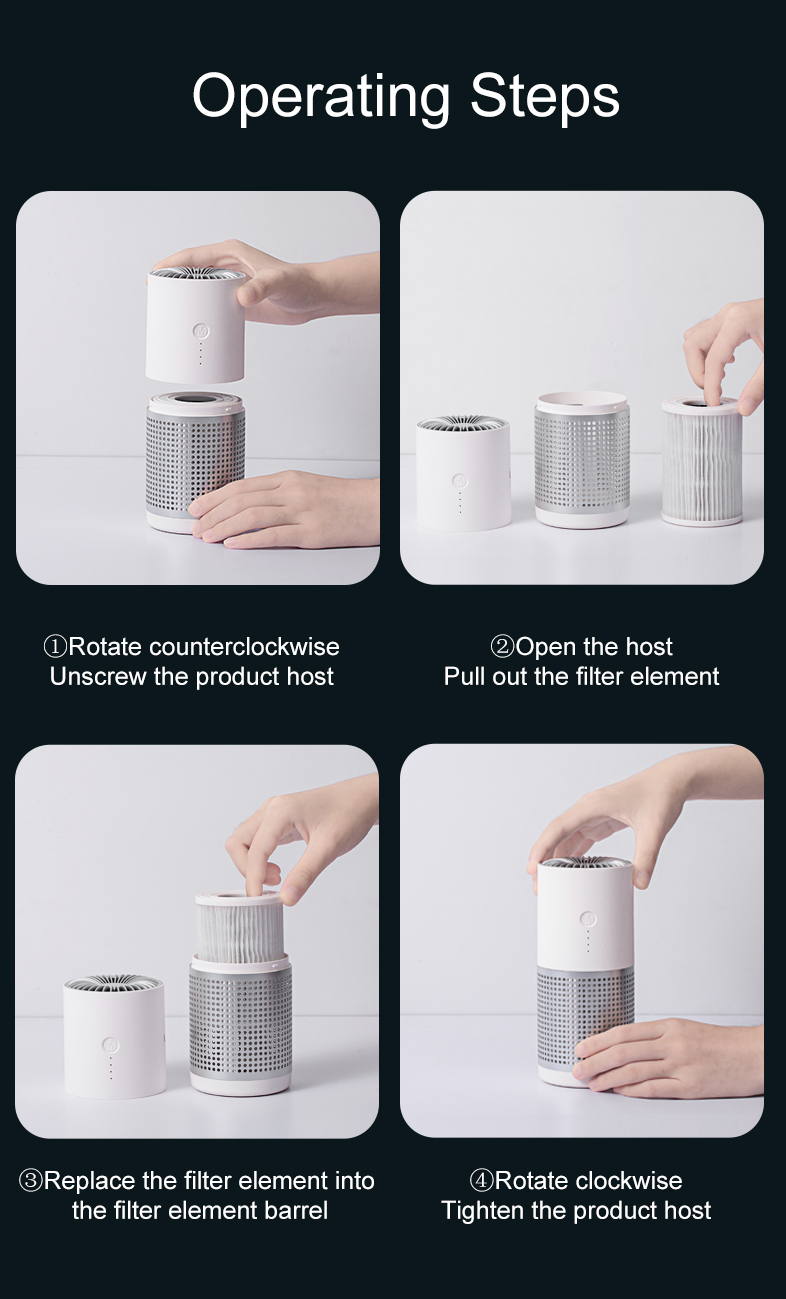 Operating Steps

①Rotate counterclockwise
Unscrew the product host

②Open the host
Pull out the filter element

③Replace the filter element into the filter element barrel

④Rotate clockwise
Tighten the product host