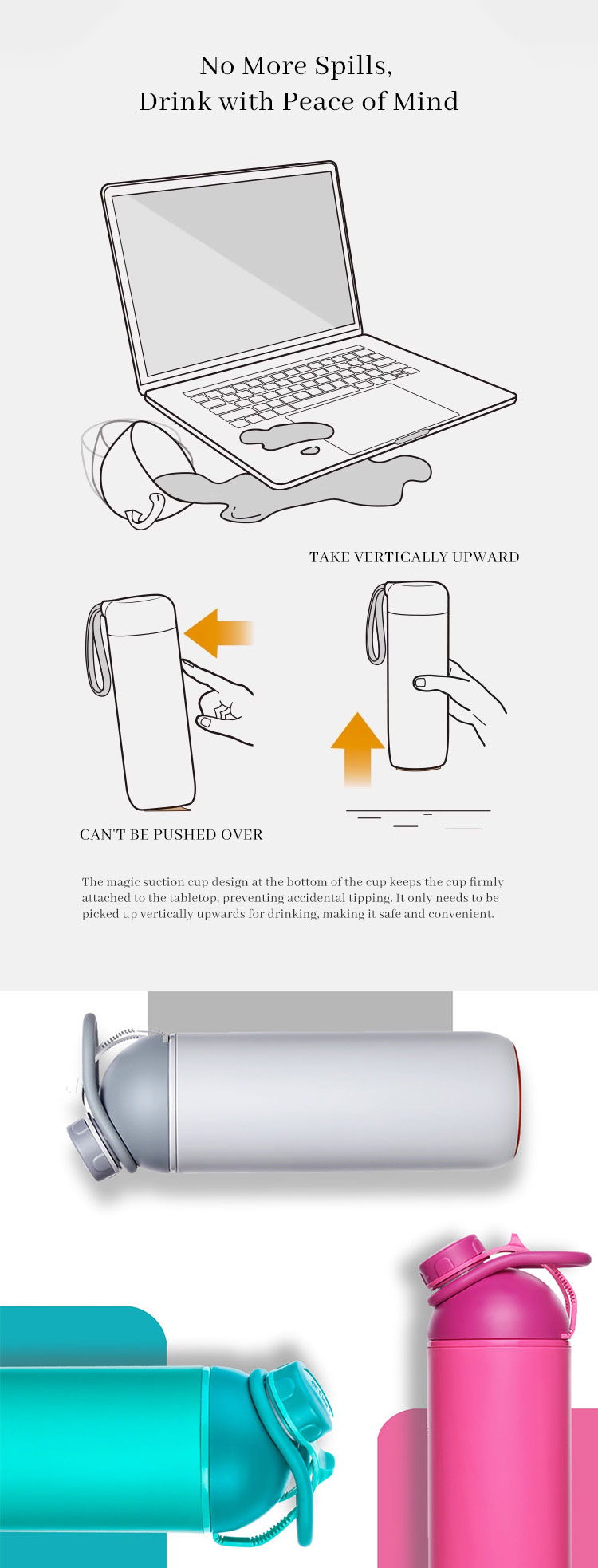 No More Spills,
Drink with Peace of Mind

TAKE VERTICALLY UPWARD

CAN'T BE PUSHED OVER

The magic suction cup design at the bottom of the cup keeps the cup firmly attached to the tabletop, preventing accidental tipping. It only needs to be picked up vertically upwards for drinking, making it safe and convenient.