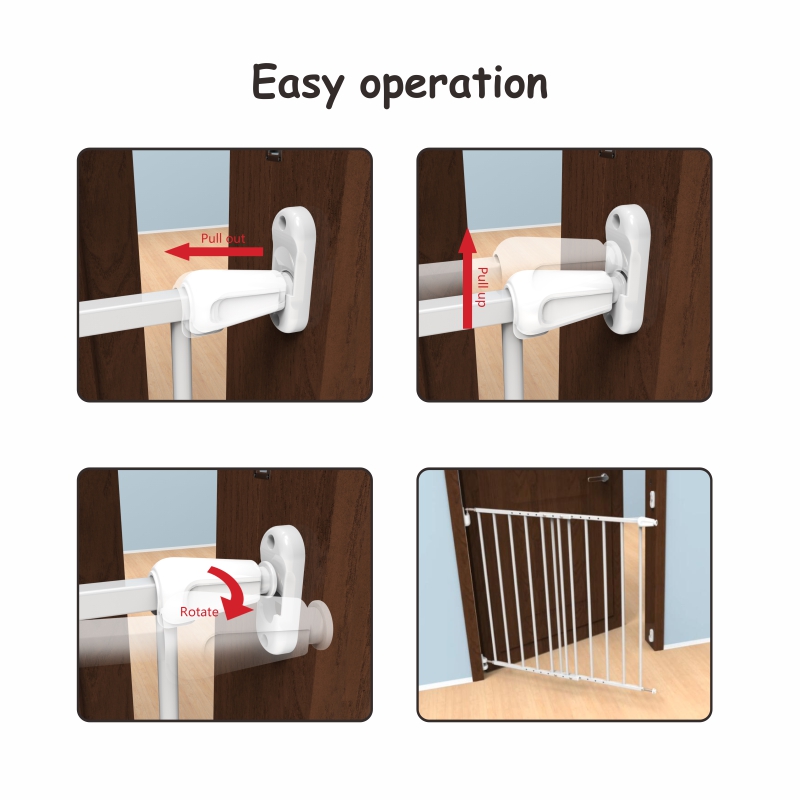 Easy operation

Pull out

Pull up

Rotate