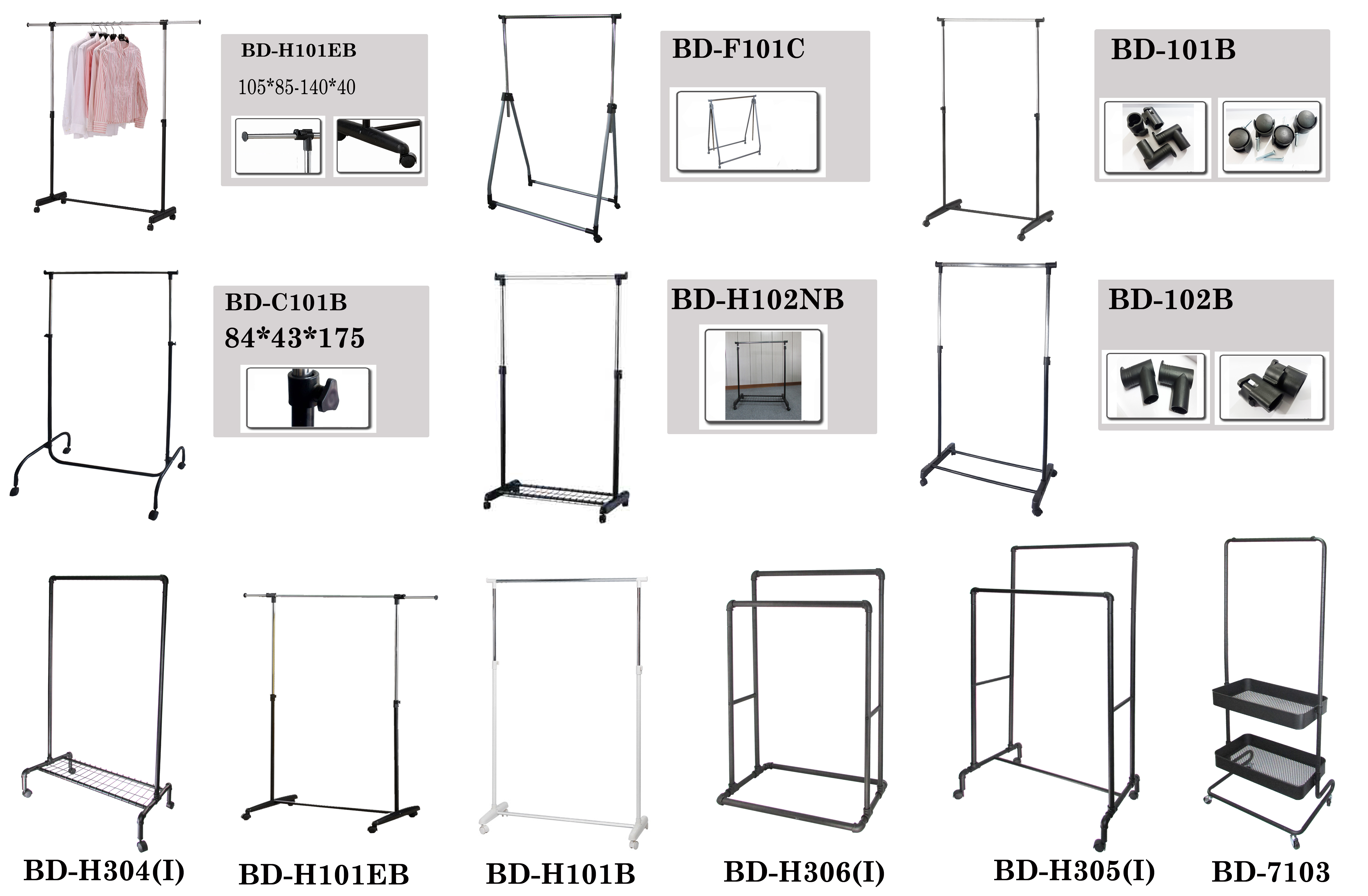 BD-H101EB
105*85-140*40

BD-F101C

BD-101B

BD-C101B
84*43*175

BD-H102NB

BD-102B

BD-H304(I)

BD-H101EB

BD-H101B

BD-H306(I)

BD-H305(I)

BD-7103